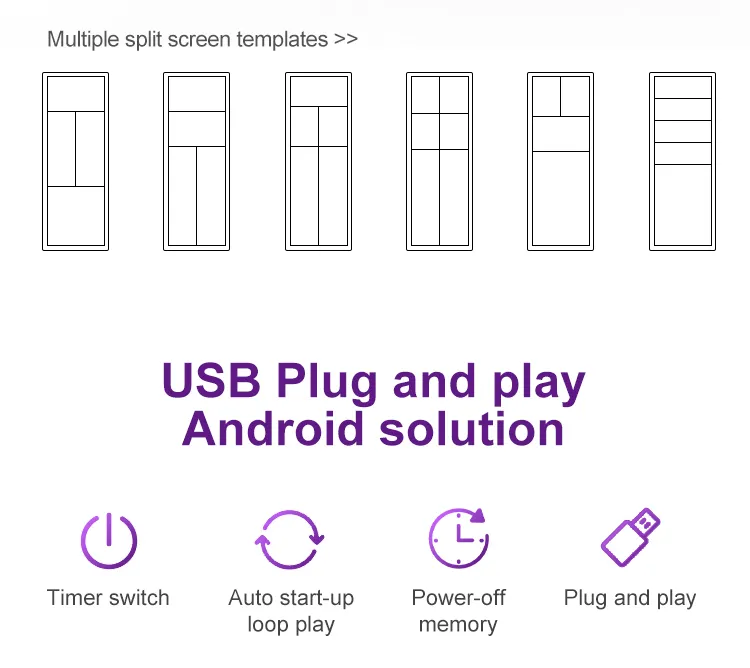 Multiple split screen templates >>

USB Plug and play
Android solution

Timer switch

Auto start-up loop play

Power-off memory

Plug and play