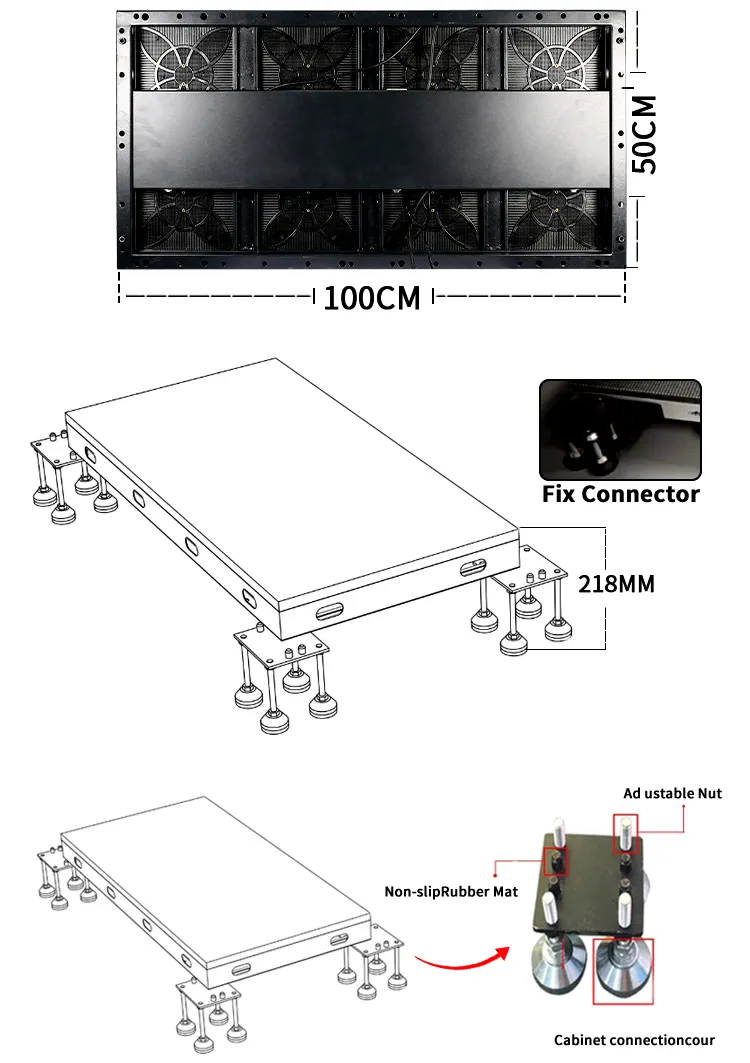 50CM

100CM

Fix Connector

218MM

Ad ustable Nut

Non-slipRubber Mat

Cabinet connectioncour