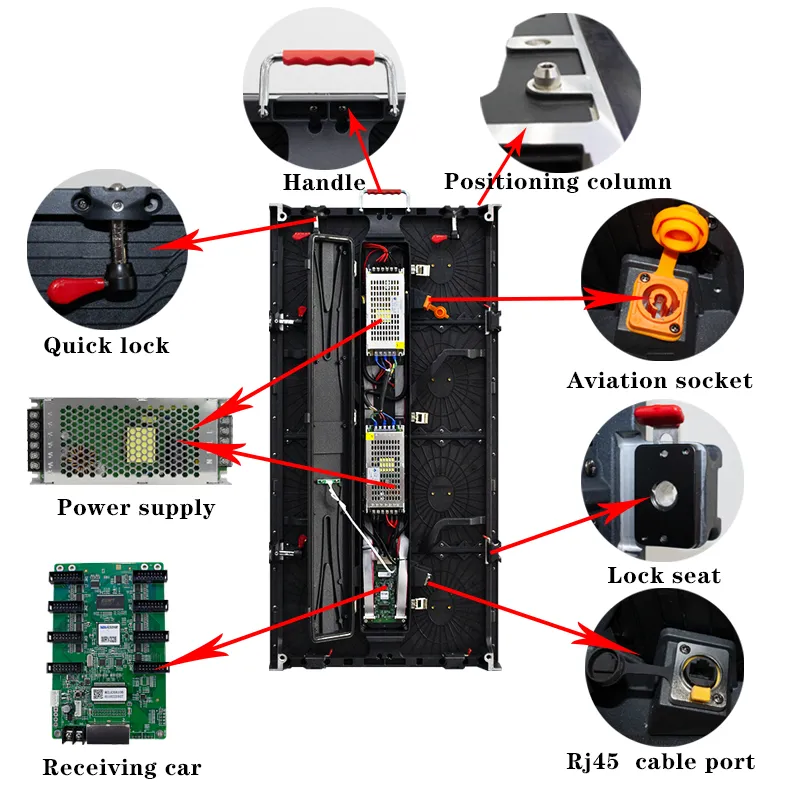 Handle

Positioning column

Quick lock

Aviation socket

Power supply

Lock seat

Receiving car

Rj45 cable port