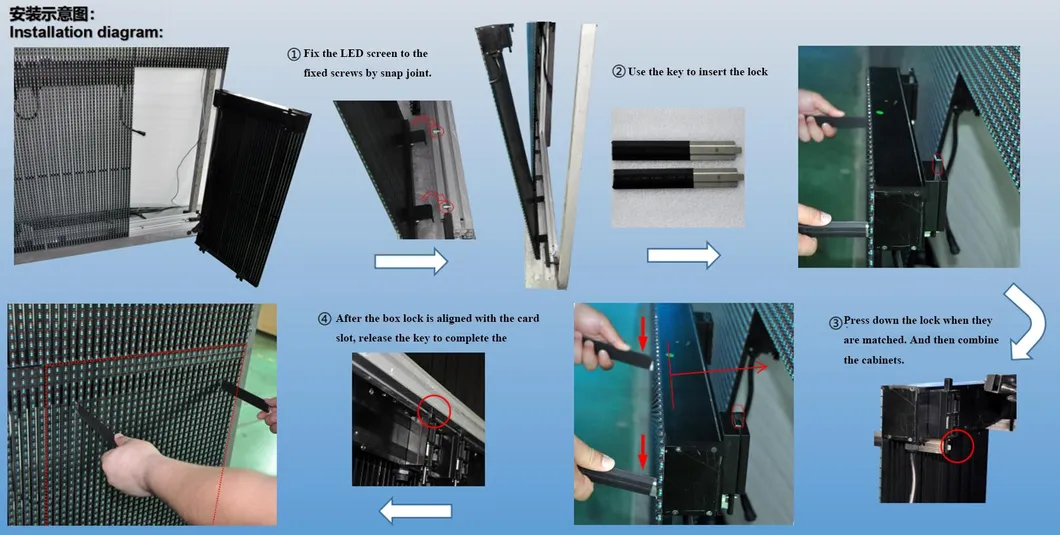 安装示意图：
Installation diagram:

① Fix the LED screen to the fixed screws by snap joint.

② Use the key to insert the lock

③ Press down the lock when they are matched. And then combine the cabinets.

④ After the box lock is aligned with the card slot, release the key to complete the