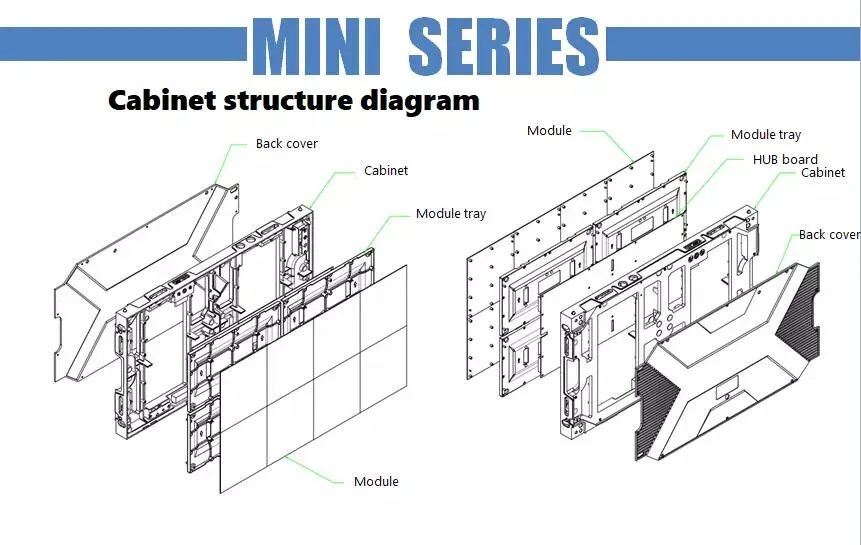 MINI SERIES

Cabinet structure diagram

Back cover

Cabinet

Module tray

Module

Module

Module tray

HUB board

Cabinet

Back cover