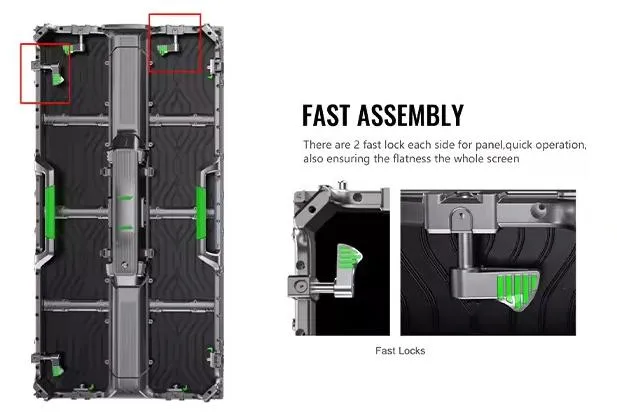 FAST ASSEMBLY

There are 2 fast lock each side for panel,quick operation, also ensuring the flatness the whole screen

Fast Locks