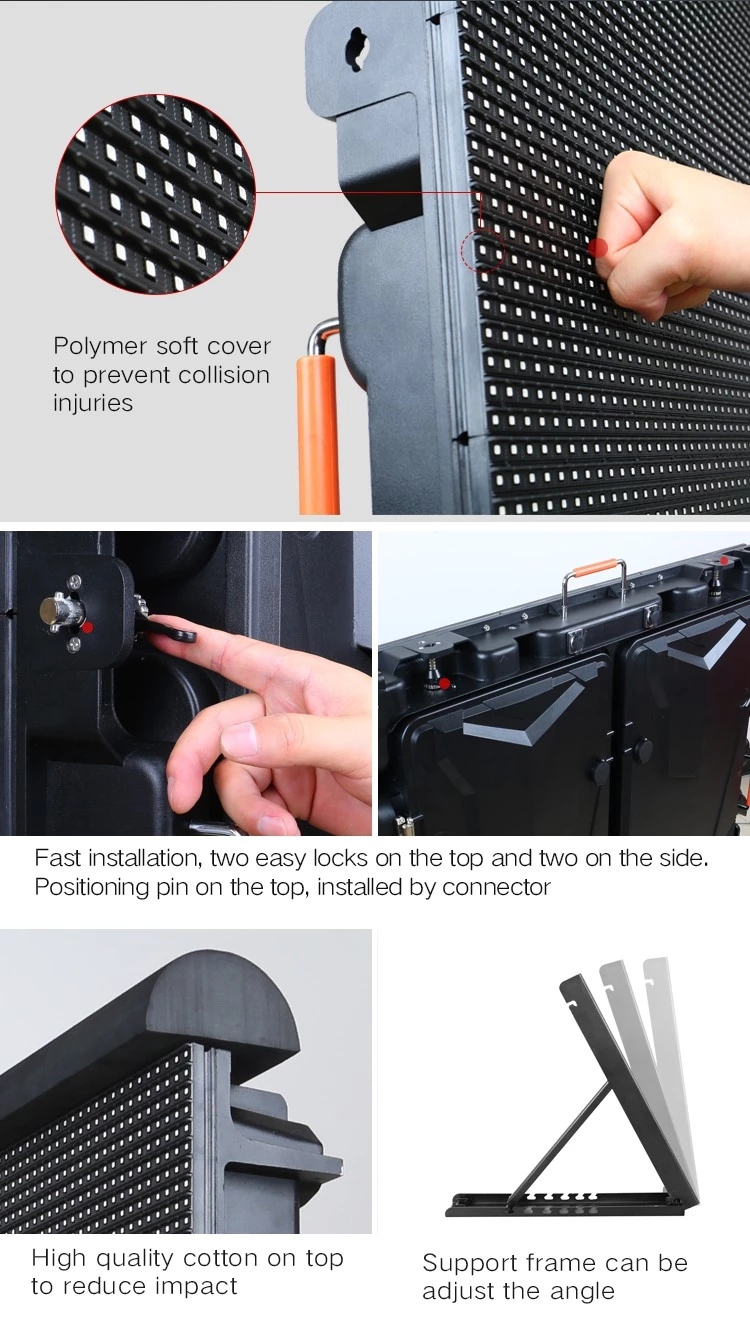 Polymer soft cover to prevent collision injuries

Fast installation, two easy locks on the top and two on the side. Positioning pin on the top, installed by connector

High quality cotton on top to reduce impact

Support frame can be adjust the angle