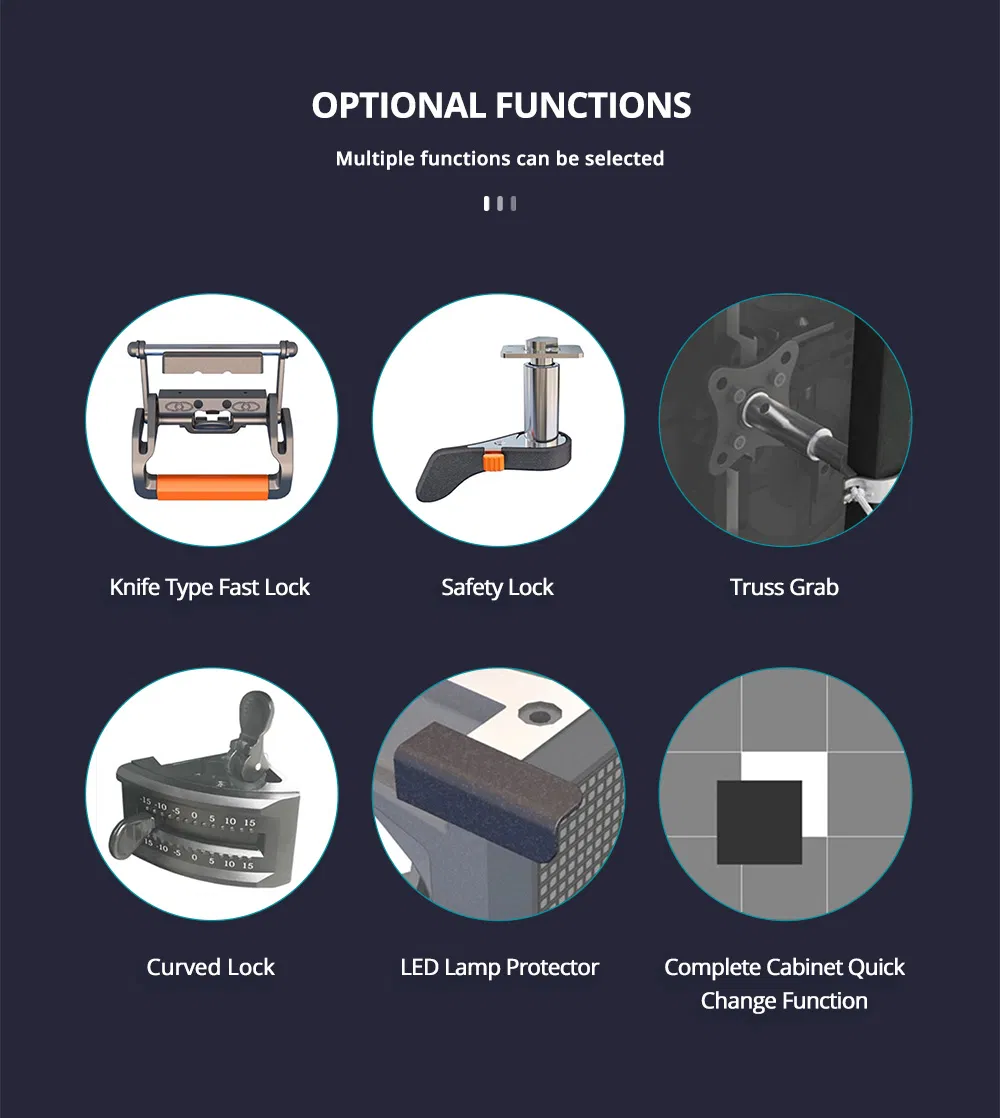 OPTIONAL FUNCTIONS

Multiple functions can be selected

Knife Type Fast Lock

Safety Lock

Truss Grab

-15 -10 -5 0 5 10 15
-15 -10 -5 0 5 10 15

Curved Lock

LED Lamp Protector

Complete Cabinet Quick Change Function