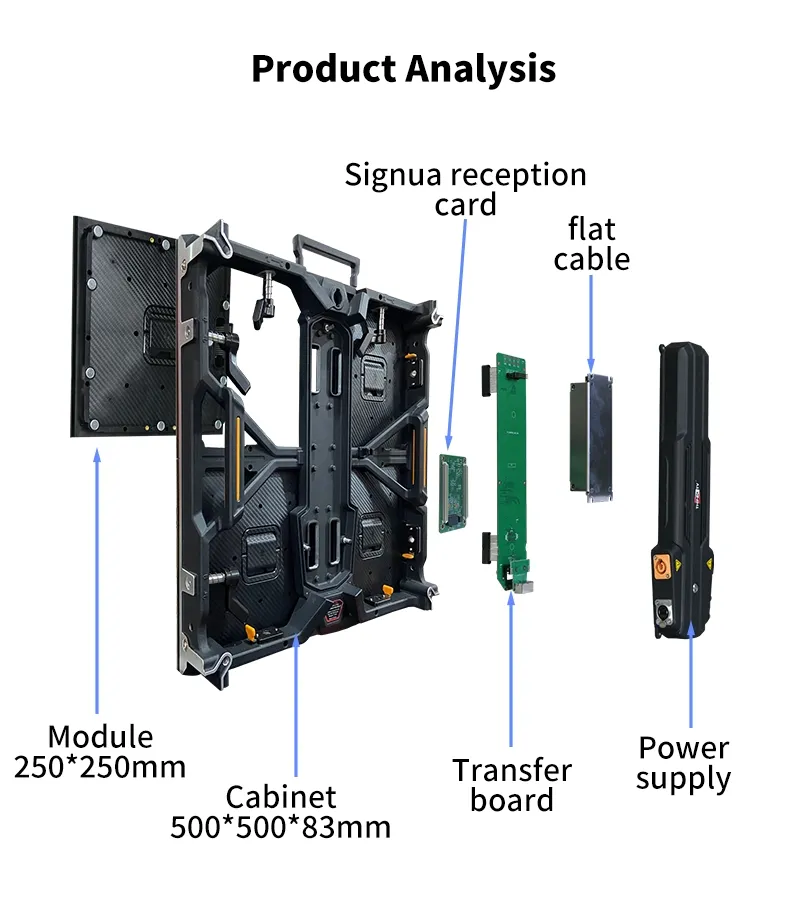 Product Analysis

Signua reception card

flat cable

Module 250*250mm

Cabinet 500*500*83mm

Transfer board

Power supply