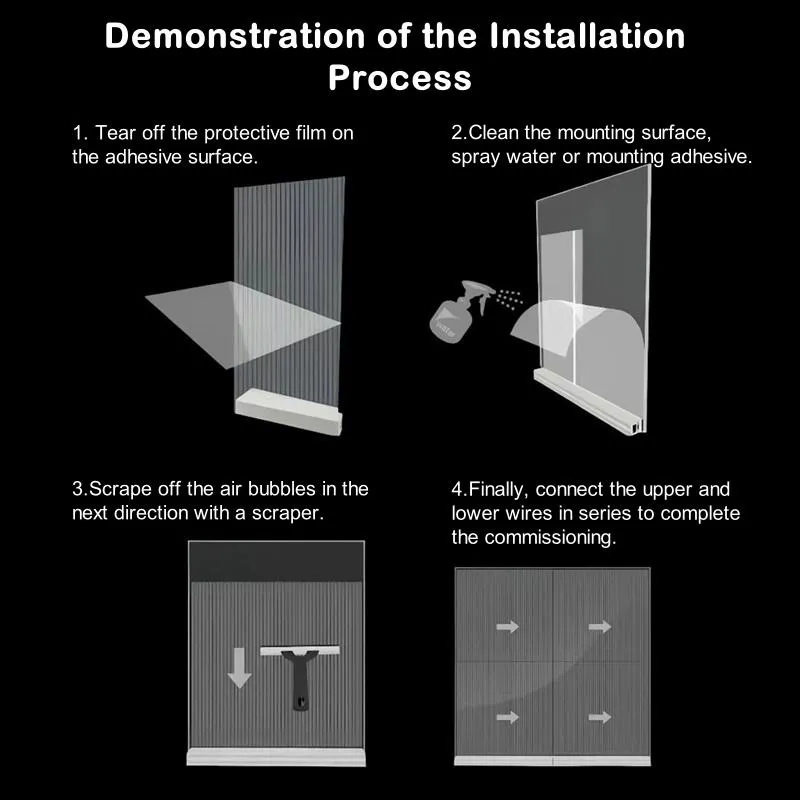 Demonstration of the Installation Process

1. Tear off the protective film on the adhesive surface.

2.Clean the mounting surface, spray water or mounting adhesive.

water

3.Scrape off the air bubbles in the next direction with a scraper.

4.Finally, connect the upper and lower wires in series to complete the commissioning.