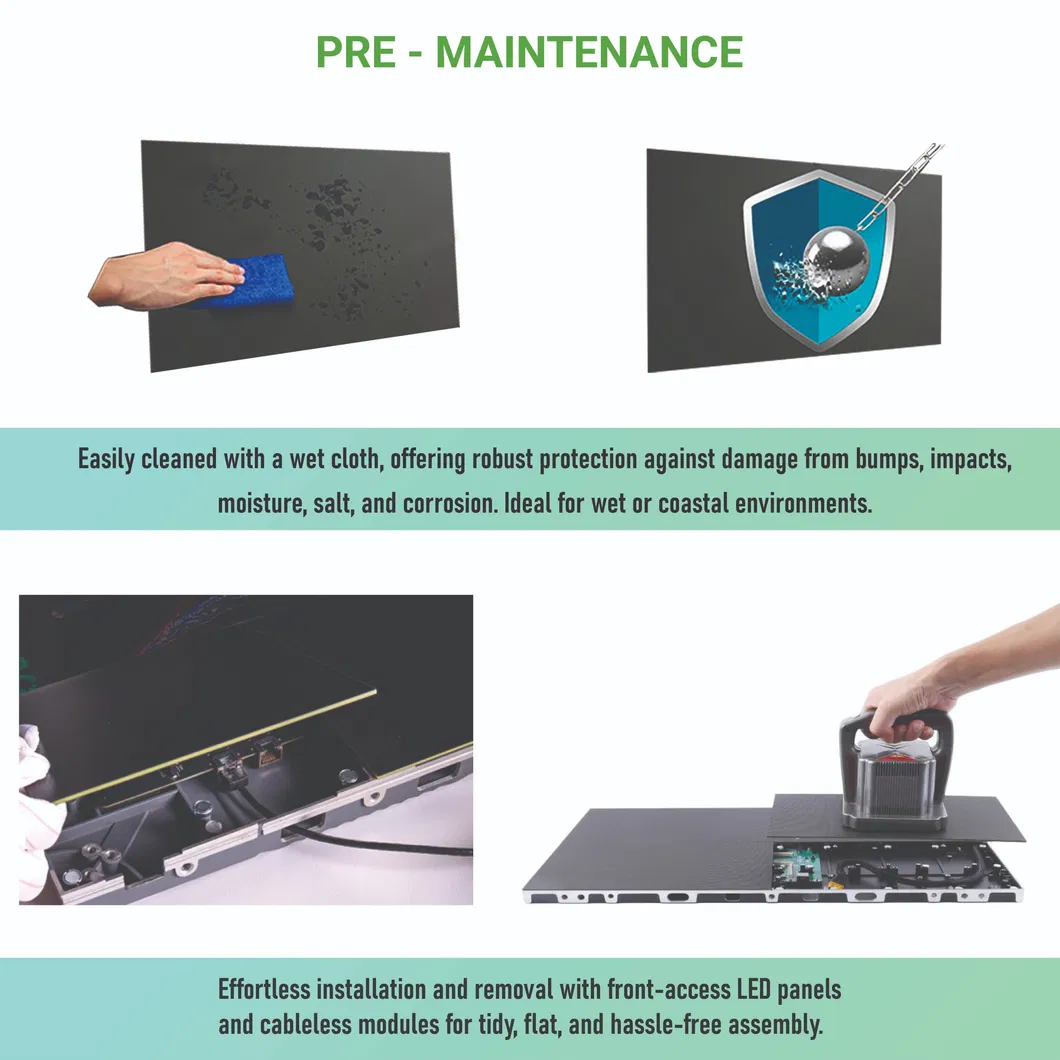 PRE - MAINTENANCE

Easily cleaned with a wet cloth, offering robust protection against damage from bumps, impacts, moisture, salt, and corrosion. Ideal for wet or coastal environments.

Effortless installation and removal with front-access LED panels and cableless modules for tidy, flat, and hassle-free assembly.