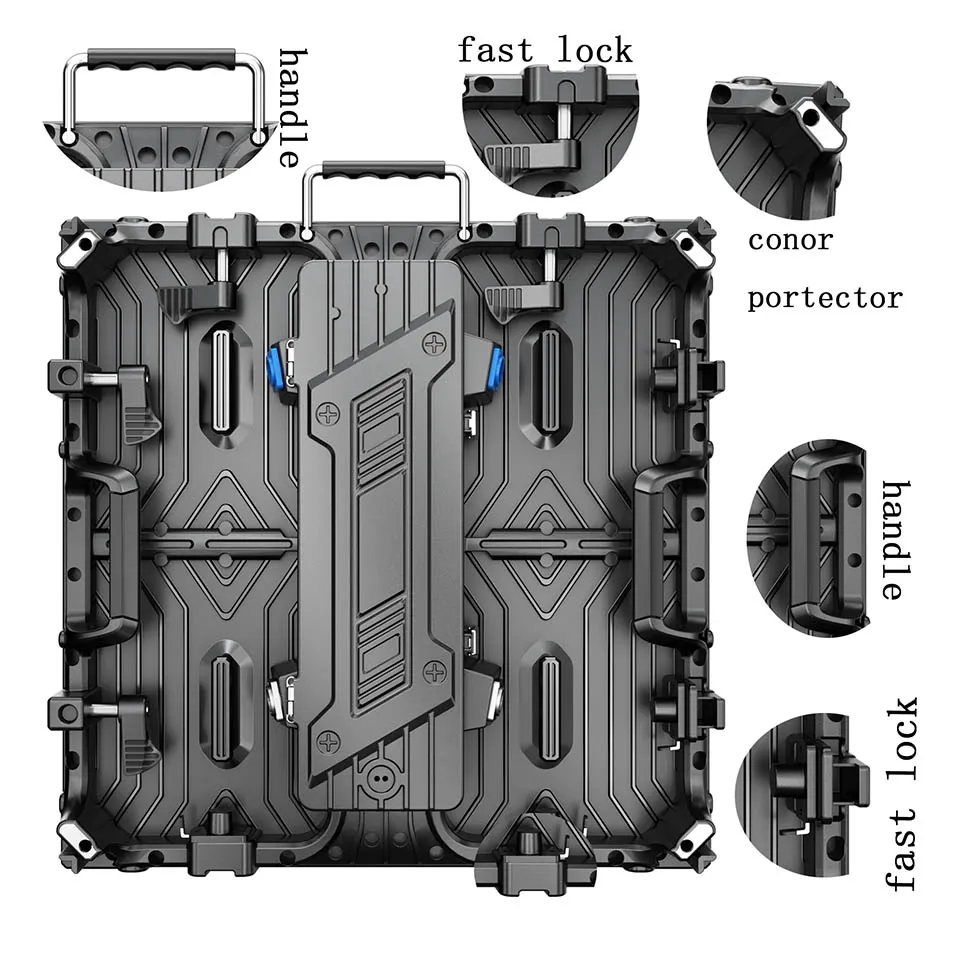 handle

fast lock

conor

portector

handle

fast lock