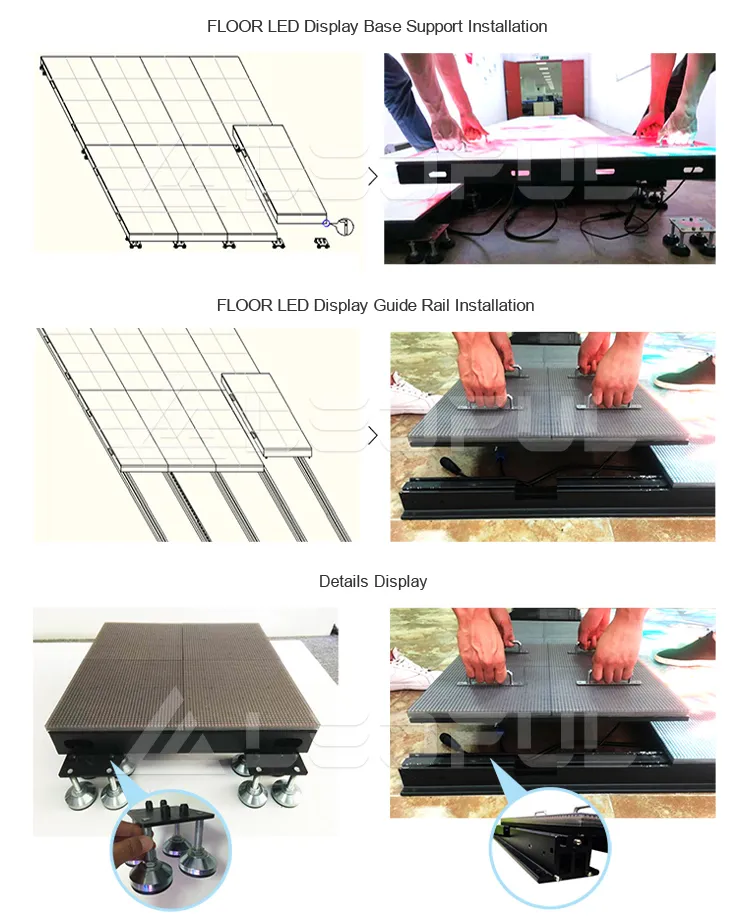 FLOOR LED Display Base Support Installation

FLOOR LED Display Guide Rail Installation

Details Display