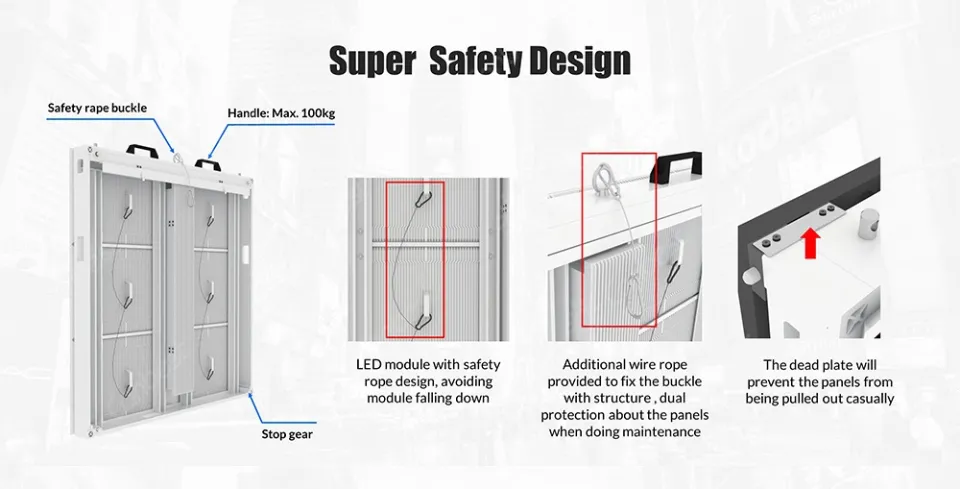 Super Safety Design

Safety rape buckle

Handle: Max. 100kg

Stop gear

LED module with safety rope design, avoiding module falling down

Additional wire rope provided to fix the buckle with structure , dual protection about the panels when doing maintenance

The dead plate will prevent the panels from being pulled out casually