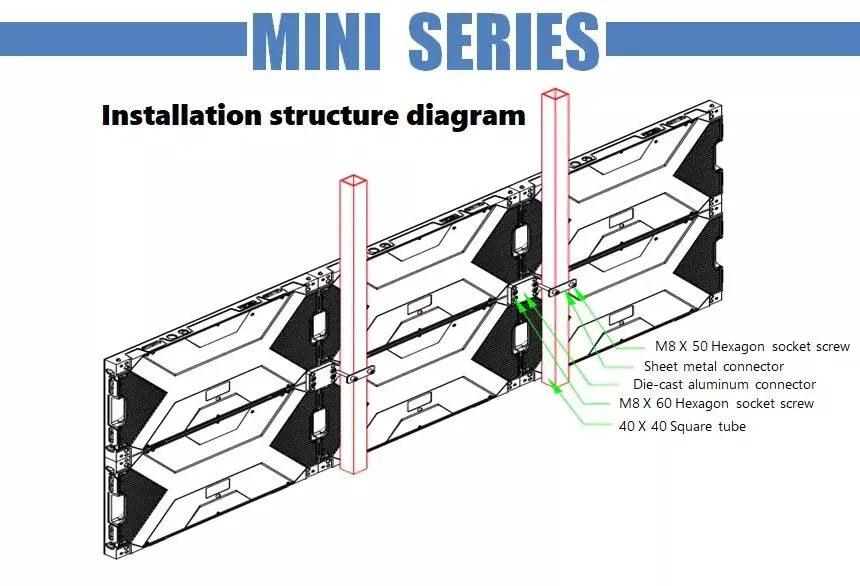 MINI SERIES

Installation structure diagram

M8 X 50 Hexagon socket screw
Sheet metal connector
Die-cast aluminum connector
M8 X 60 Hexagon socket screw
40 X 40 Square tube