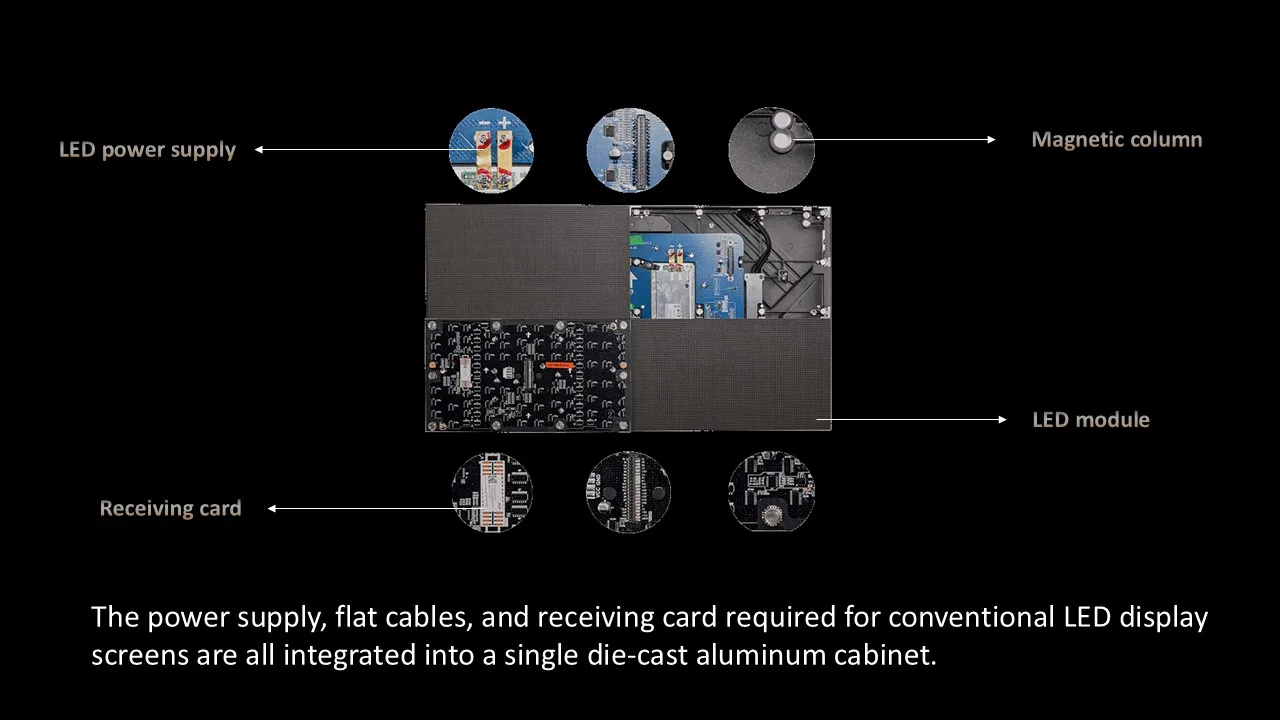 LED power supply

Magnetic column

LED module

Receiving card

The power supply, flat cables, and receiving card required for conventional LED display screens are all integrated into a single die-cast aluminum cabinet.