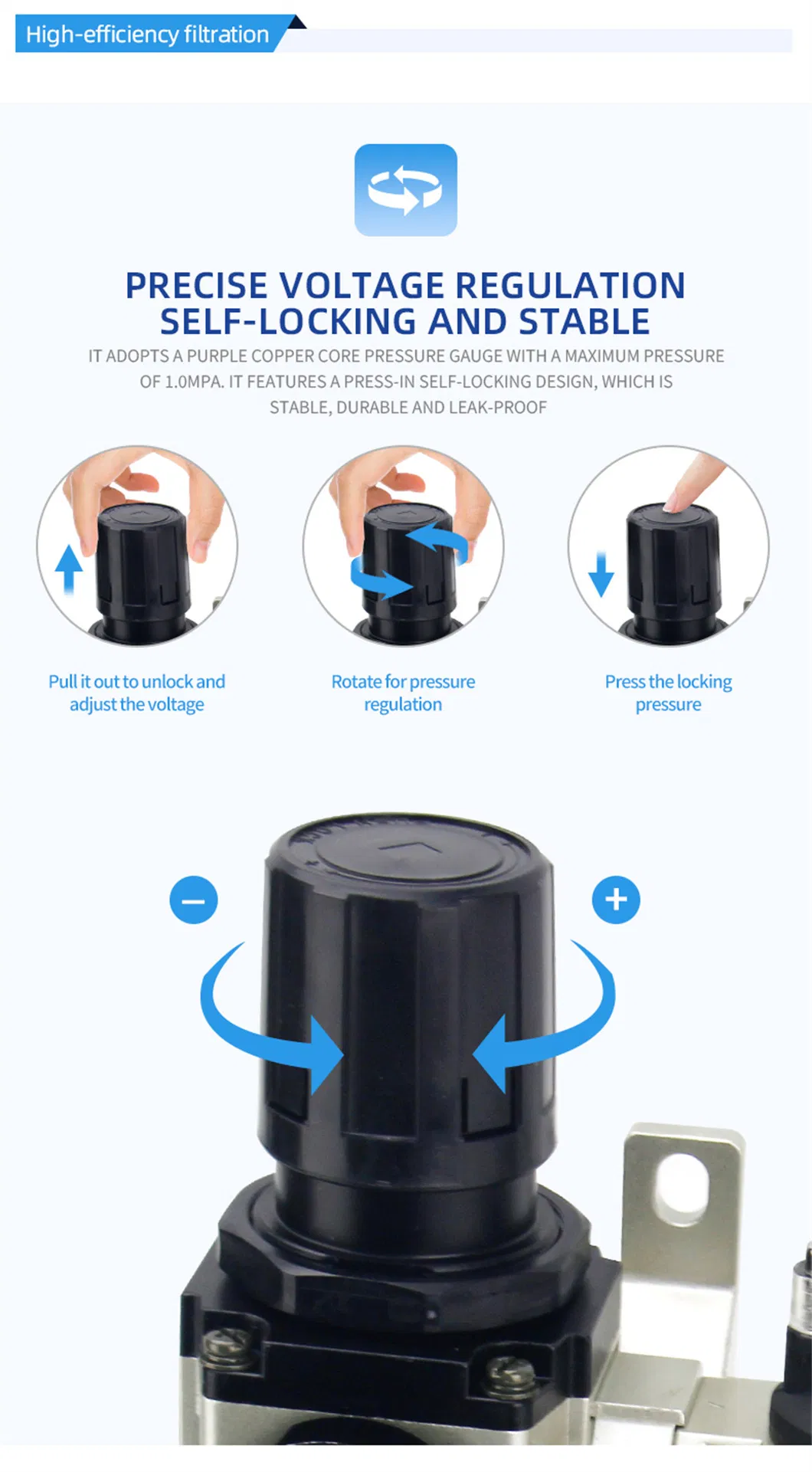 High-efficiency filtration

PRECISE VOLTAGE REGULATION SELF-LOCKING AND STABLE

IT ADOPTS A PURPLE COPPER CORE PRESSURE GAUGE WITH A MAXIMUM PRESSURE OF 1.0MPA. IT FEATURES A PRESS-IN SELF-LOCKING DESIGN, WHICH IS STABLE, DURABLE AND LEAK-PROOF

Pull it out to unlock and adjust the voltage

Rotate for pressure regulation

Press the locking pressure

−

+