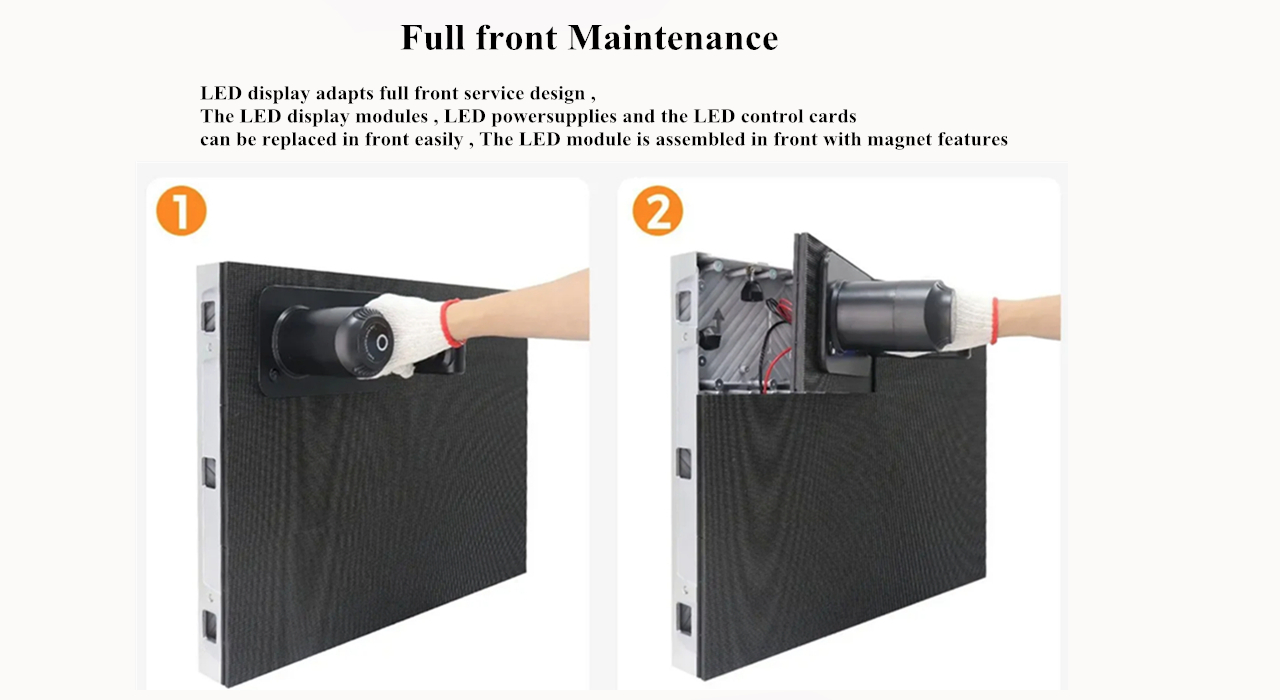 Full front Maintenance

LED display adapts full front service design ,
The LED display modules , LED powersupplies and the LED control cards
can be replaced in front easily , The LED module is assembled in front with magnet features

1

2