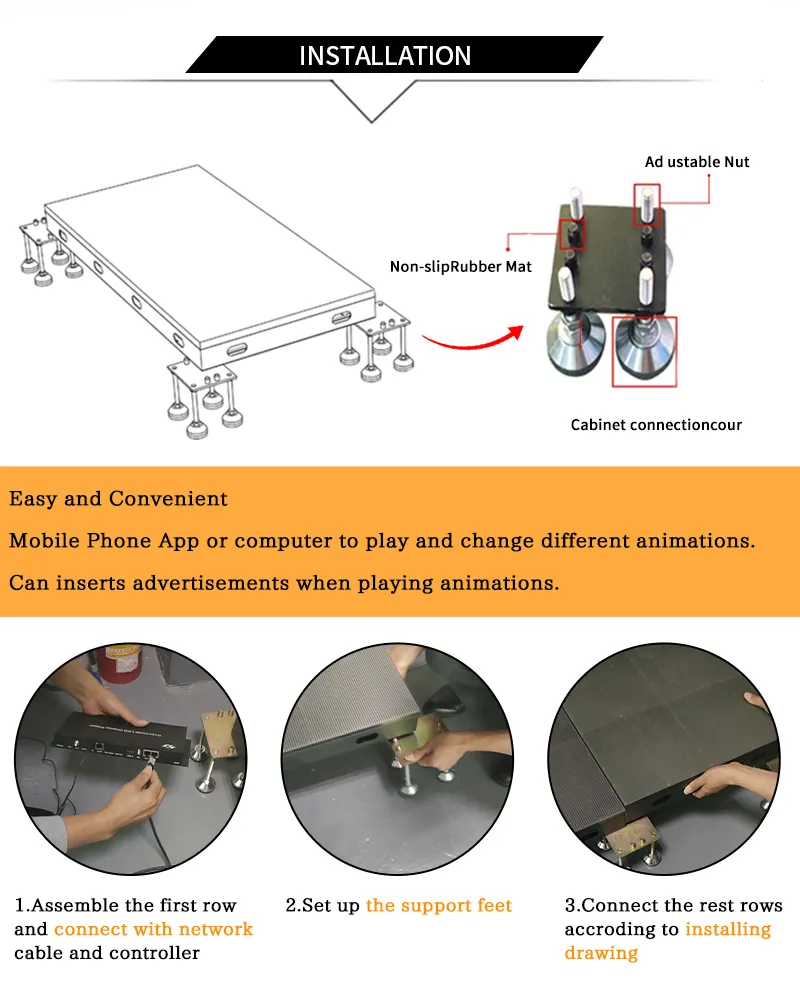 INSTALLATION

Ad ustable Nut

Non-slipRubber Mat

Cabinet connectioncour

Easy and Convenient

Mobile Phone App or computer to play and change different animations.

Can inserts advertisements when playing animations.

1.Assemble the first row and connect with network cable and controller

2.Set up the support feet

3.Connect the rest rows accroding to installing drawing