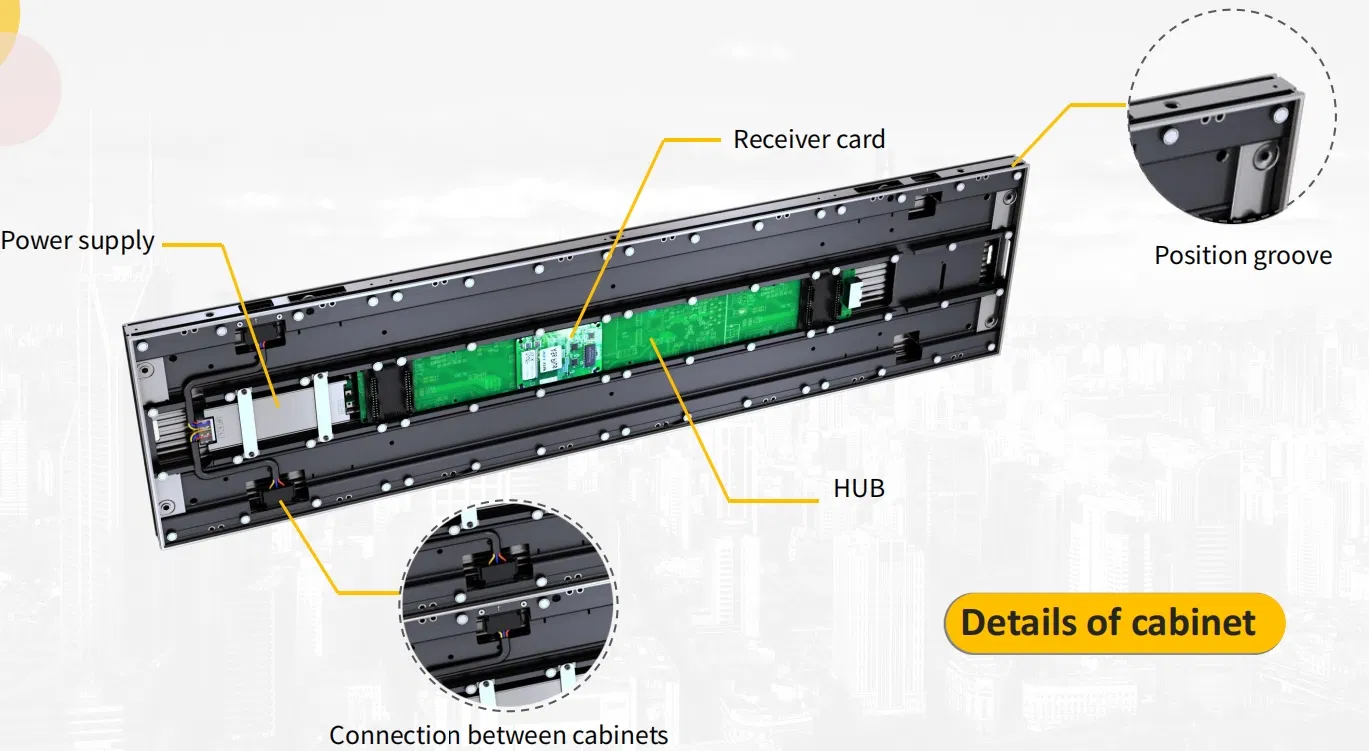 Receiver card

Power supply

Position groove

HUB

Details of cabinet

Connection between cabinets