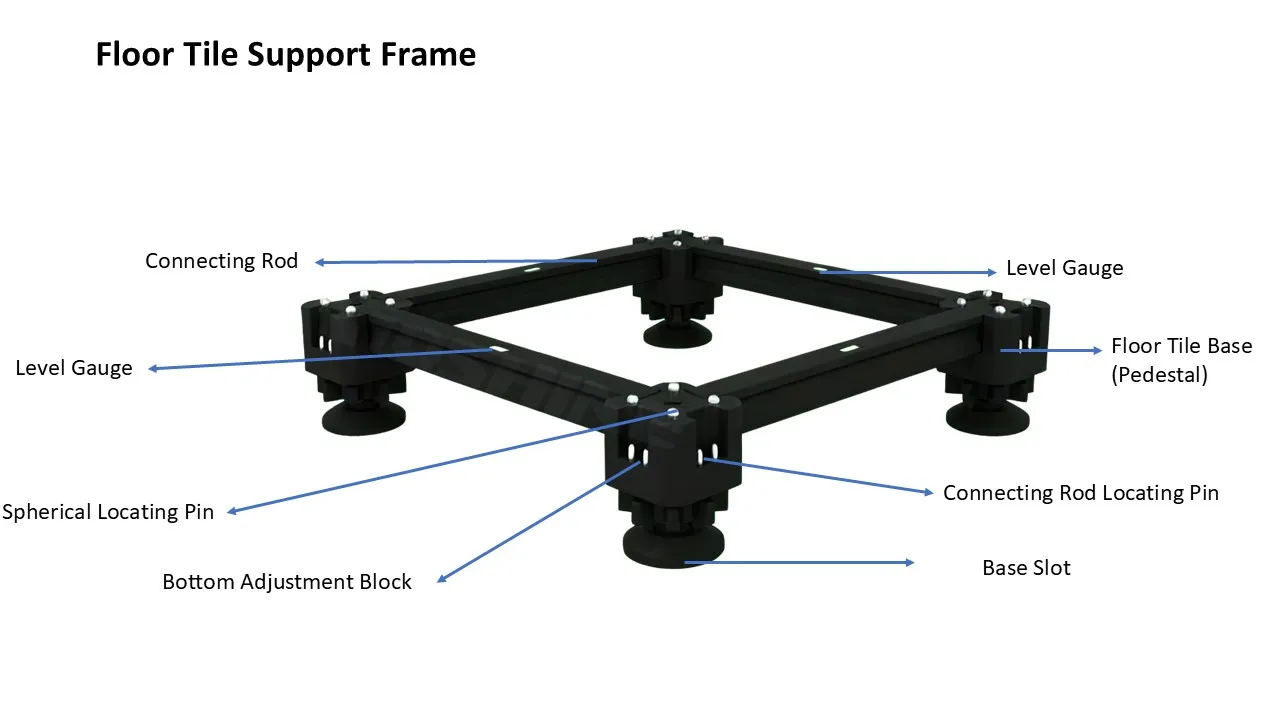 Floor Tile Support Frame

Connecting Rod

Level Gauge

Level Gauge

Floor Tile Base (Pedestal)

Spherical Locating Pin

Connecting Rod Locating Pin

Bottom Adjustment Block

Base Slot