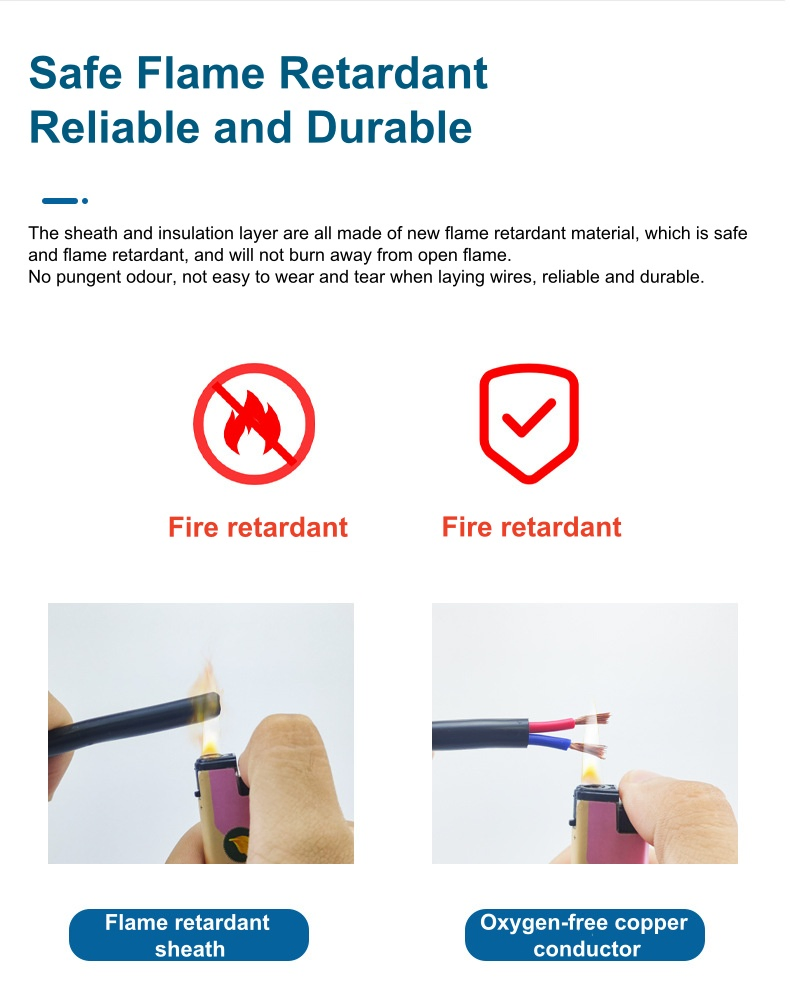 Safe Flame Retardant
Reliable and Durable

The sheath and insulation layer are all made of new flame retardant material, which is safe and flame retardant, and will not burn away from open flame.
No pungent odour, not easy to wear and tear when laying wires, reliable and durable.

Fire retardant

Fire retardant

Flame retardant sheath

Oxygen-free copper conductor