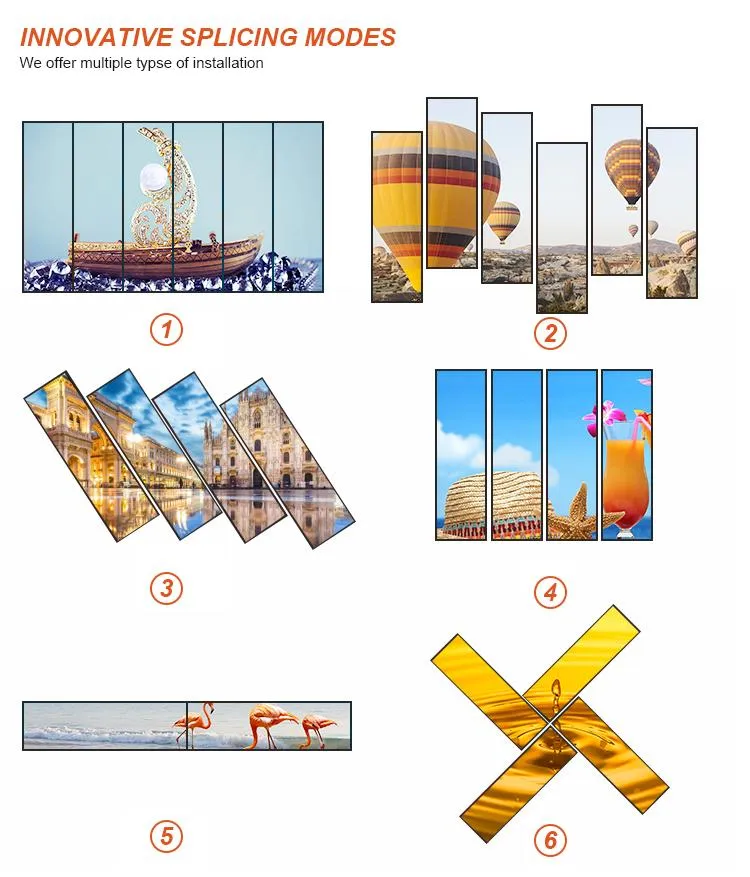 INNOVATIVE SPLICING MODES
We offer multiple typse of installation

1

2

3

4

5

6