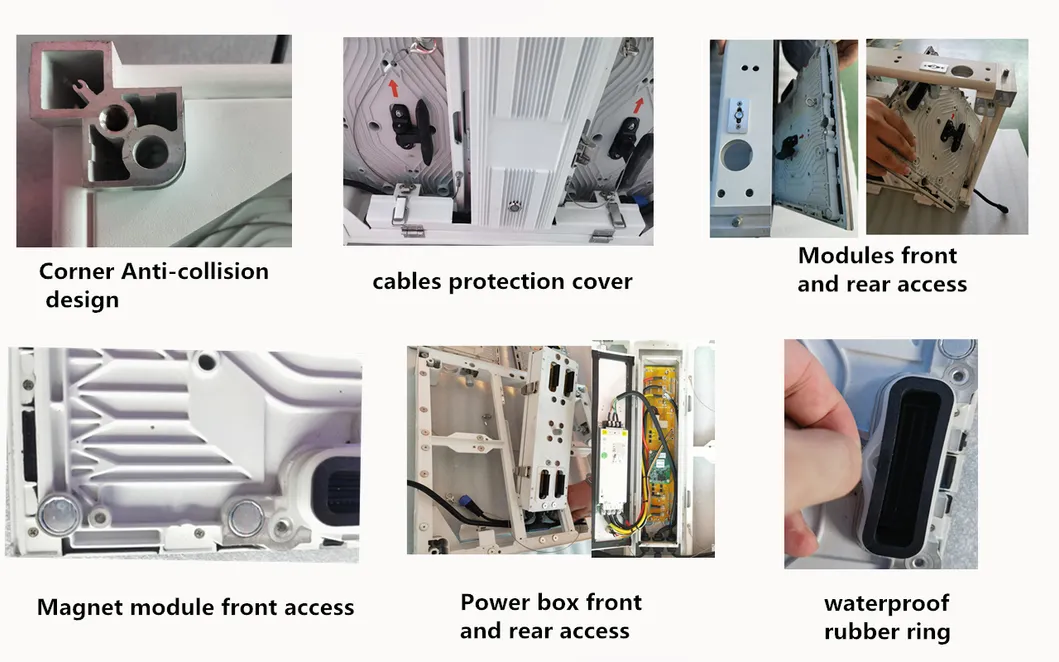 Corner Anti-collision design

cables protection cover

Modules front and rear access

Magnet module front access

Power box front and rear access

waterproof rubber ring