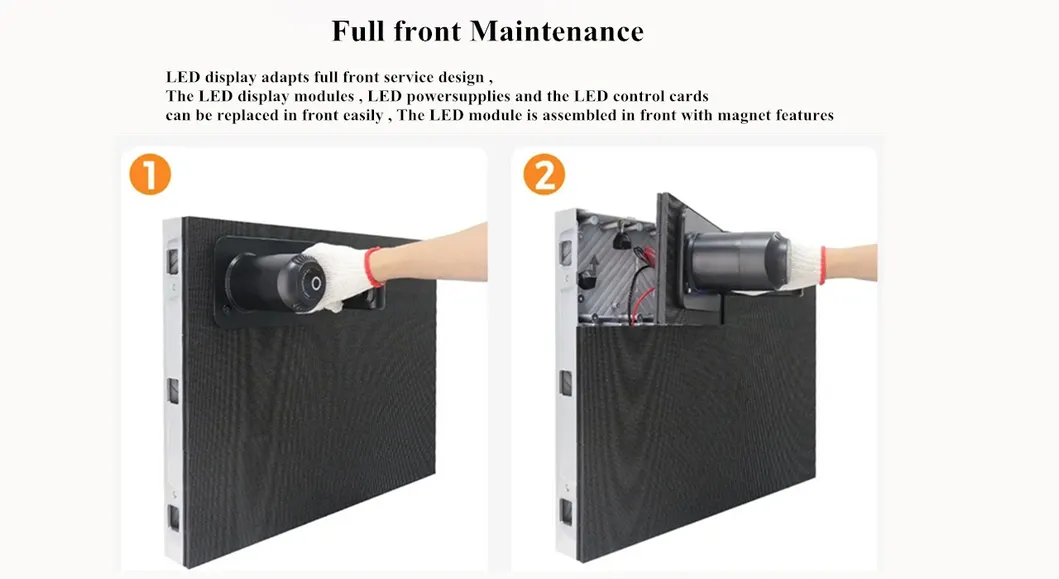 Full front Maintenance

LED display adapts full front service design ,
The LED display modules , LED powersupplies and the LED control cards
can be replaced in front easily , The LED module is assembled in front with magnet features

1

2