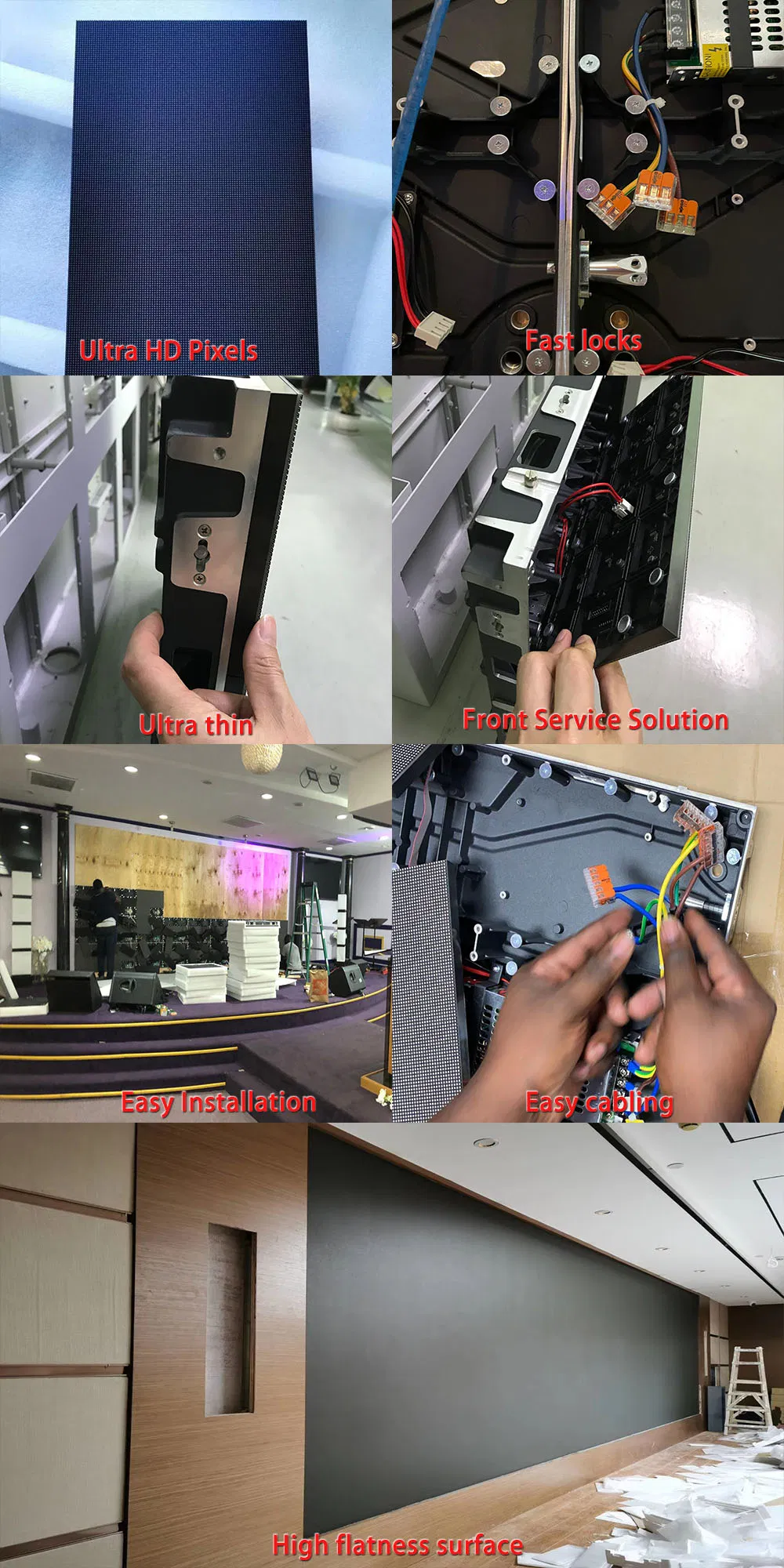 Ultra HD Pixels

Fast locks

Ultra thin

Front Service Solution

Easy Installation

Easy cabling

High flatness surface