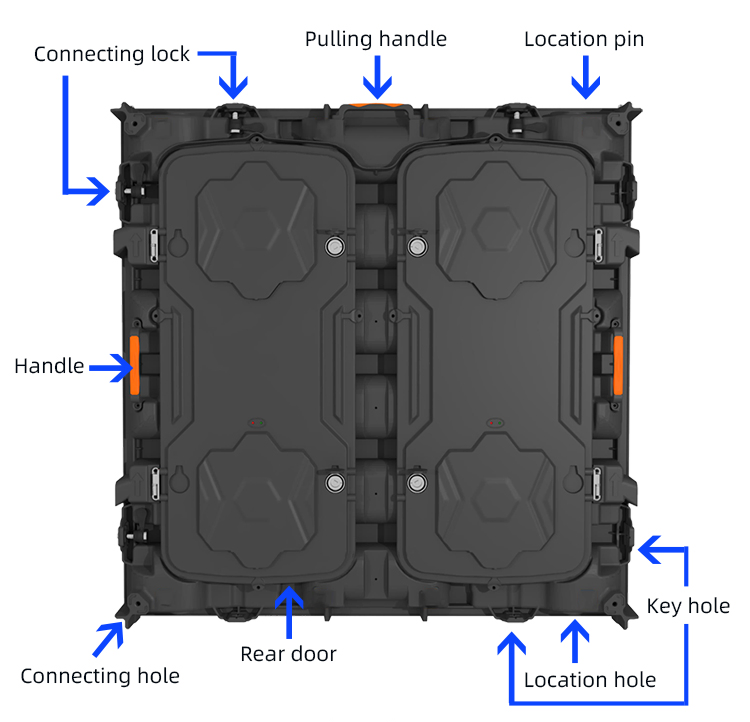 Connecting lock

Pulling handle

Location pin

Handle

Key hole

Connecting hole

Rear door

Location hole