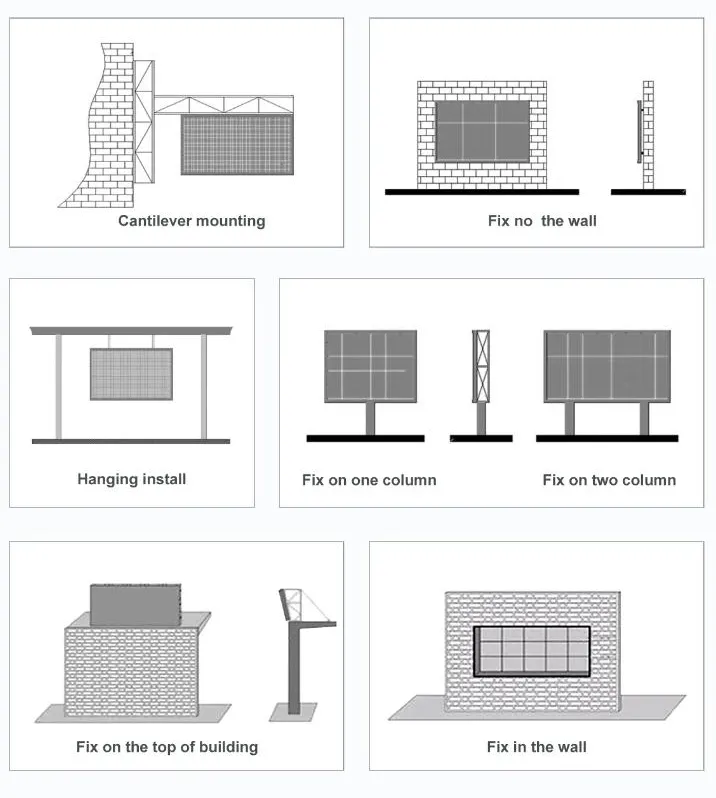 Cantilever mounting

Fix no the wall

Hanging install

Fix on one column

Fix on two column

Fix on the top of building

Fix in the wall