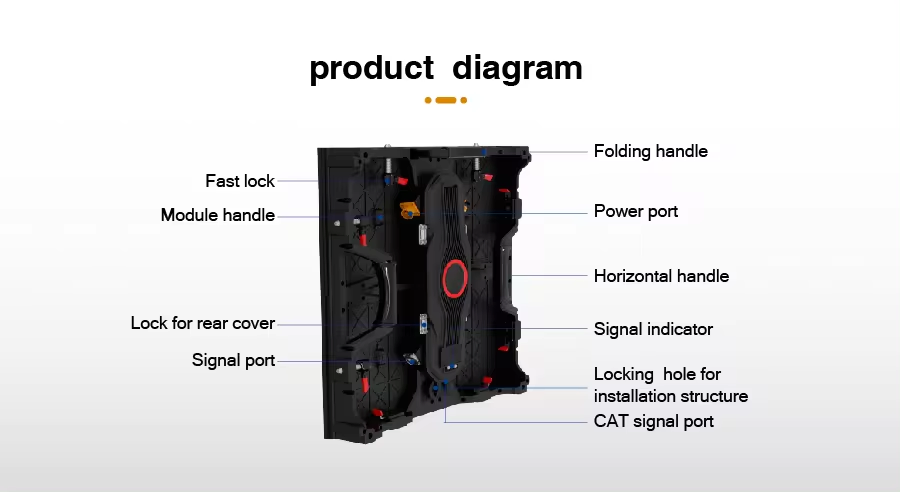 product diagram

Fast lock
Module handle
Lock for rear cover
Signal port

Folding handle
Power port
Horizontal handle
Signal indicator
Locking hole for installation structure
CAT signal port