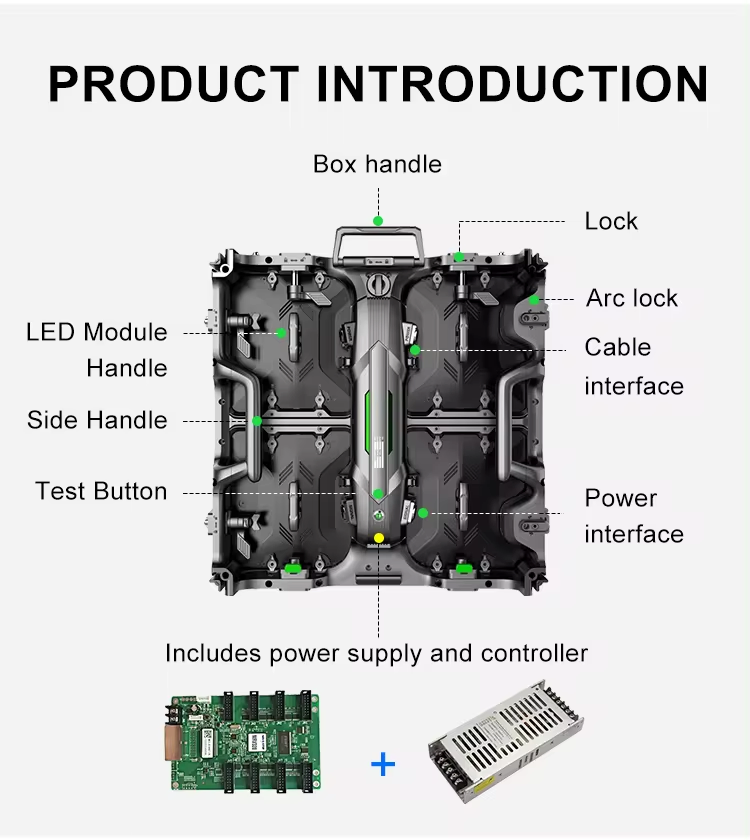 PRODUCT INTRODUCTION

Box handle

Lock

Arc lock

LED Module Handle

Cable interface

Side Handle

Test Button

Power interface

Includes power supply and controller

+