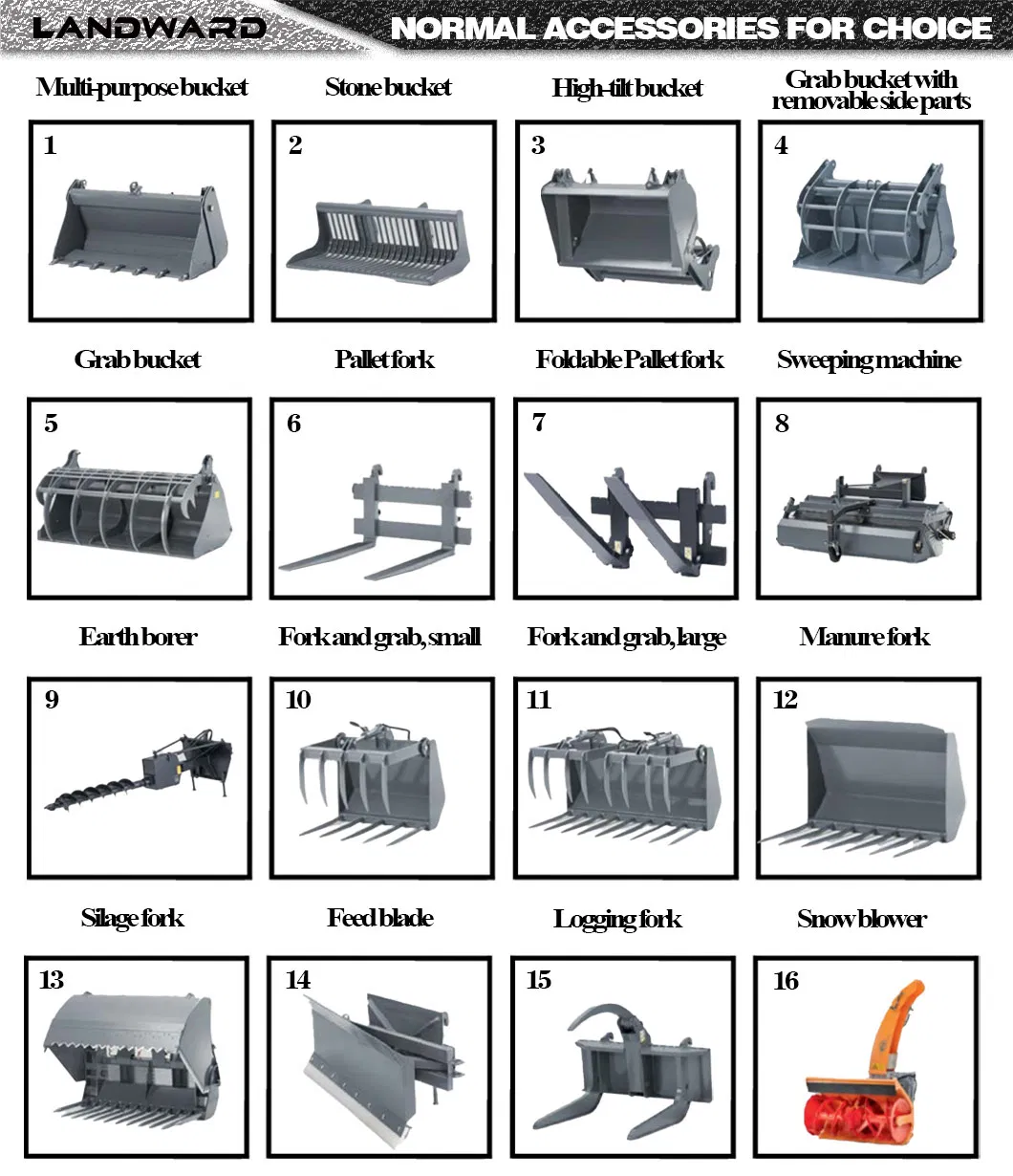 LANDWARD

NORMAL ACCESSORIES FOR CHOICE

Multi-purpose bucket

1

Stone bucket

2

High-tilt bucket

3

Grab bucket with removable side parts

4

Grab bucket

5

Pallet fork

6

Foldable Pallet fork

7

Sweeping machine

8

Earth borer

9

Fork and grab, small

10

Fork and grab, large

11

Manure fork

12

Silage fork

13

Feed blade

14

Logging fork

15

Snow blower

16