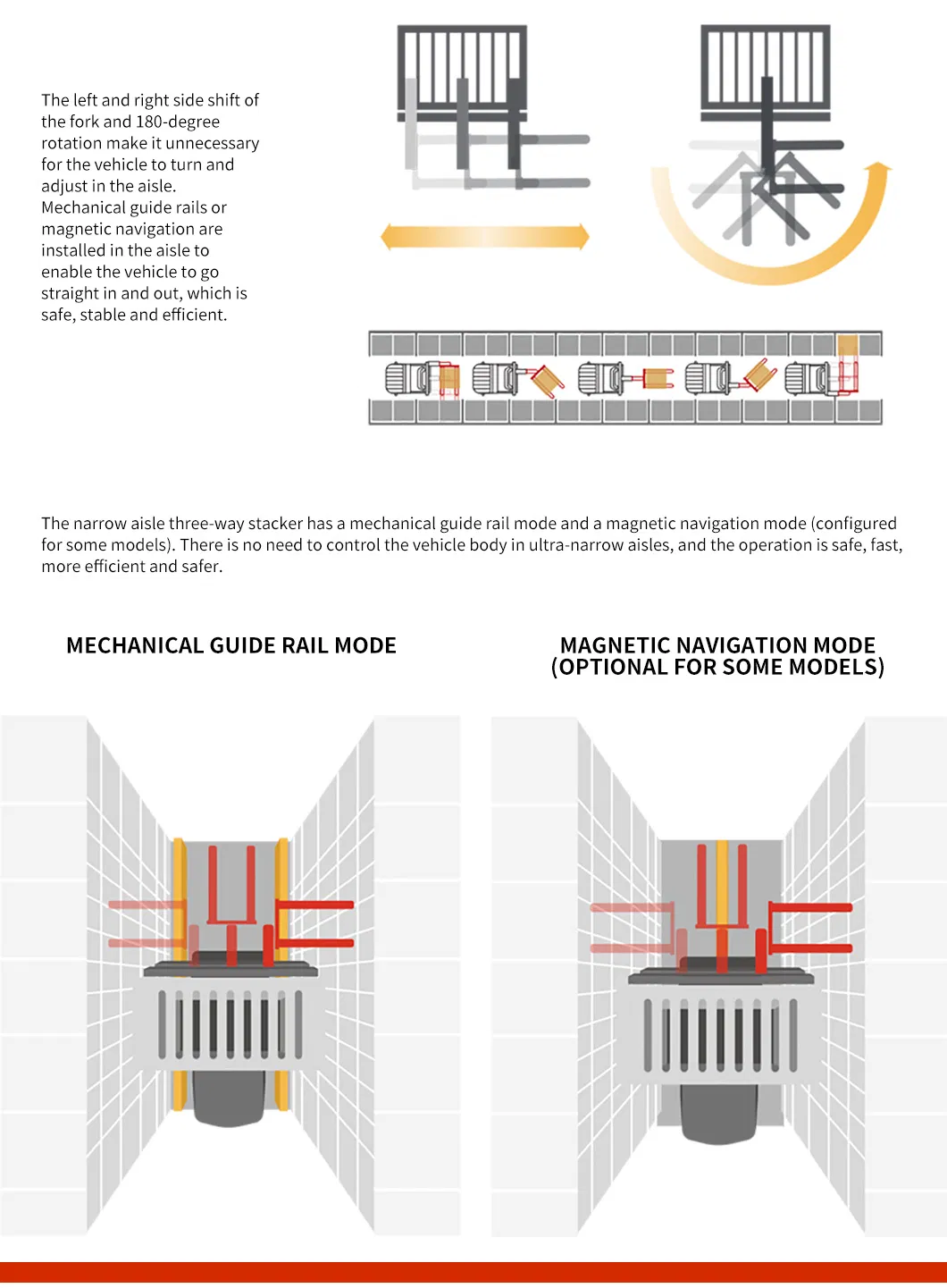 The left and right side shift of the fork and 180-degree rotation make it unnecessary for the vehicle to turn and adjust in the aisle. Mechanical guide rails or magnetic navigation are installed in the aisle to enable the vehicle to go straight in and out, which is safe, stable and efficient.

The narrow aisle three-way stacker has a mechanical guide rail mode and a magnetic navigation mode (configured for some models). There is no need to control the vehicle body in ultra-narrow aisles, and the operation is safe, fast, more efficient and safer.

MECHANICAL GUIDE RAIL MODE

MAGNETIC NAVIGATION MODE (OPTIONAL FOR SOME MODELS)