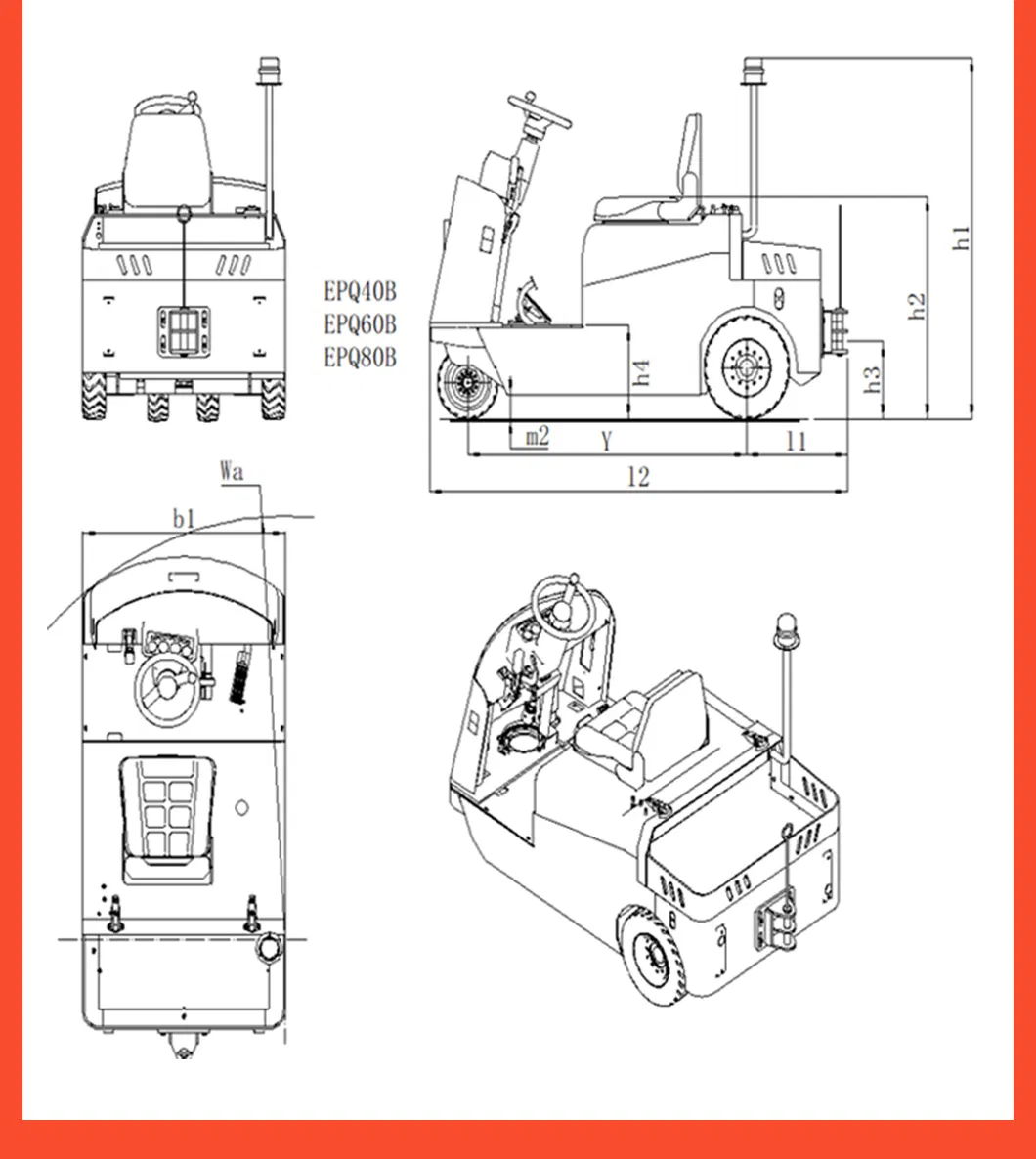 EPQ40B
EPQ60B
EPQ80B

h1
h2
h3
h4
m2
Y
11
12

Wa
b1