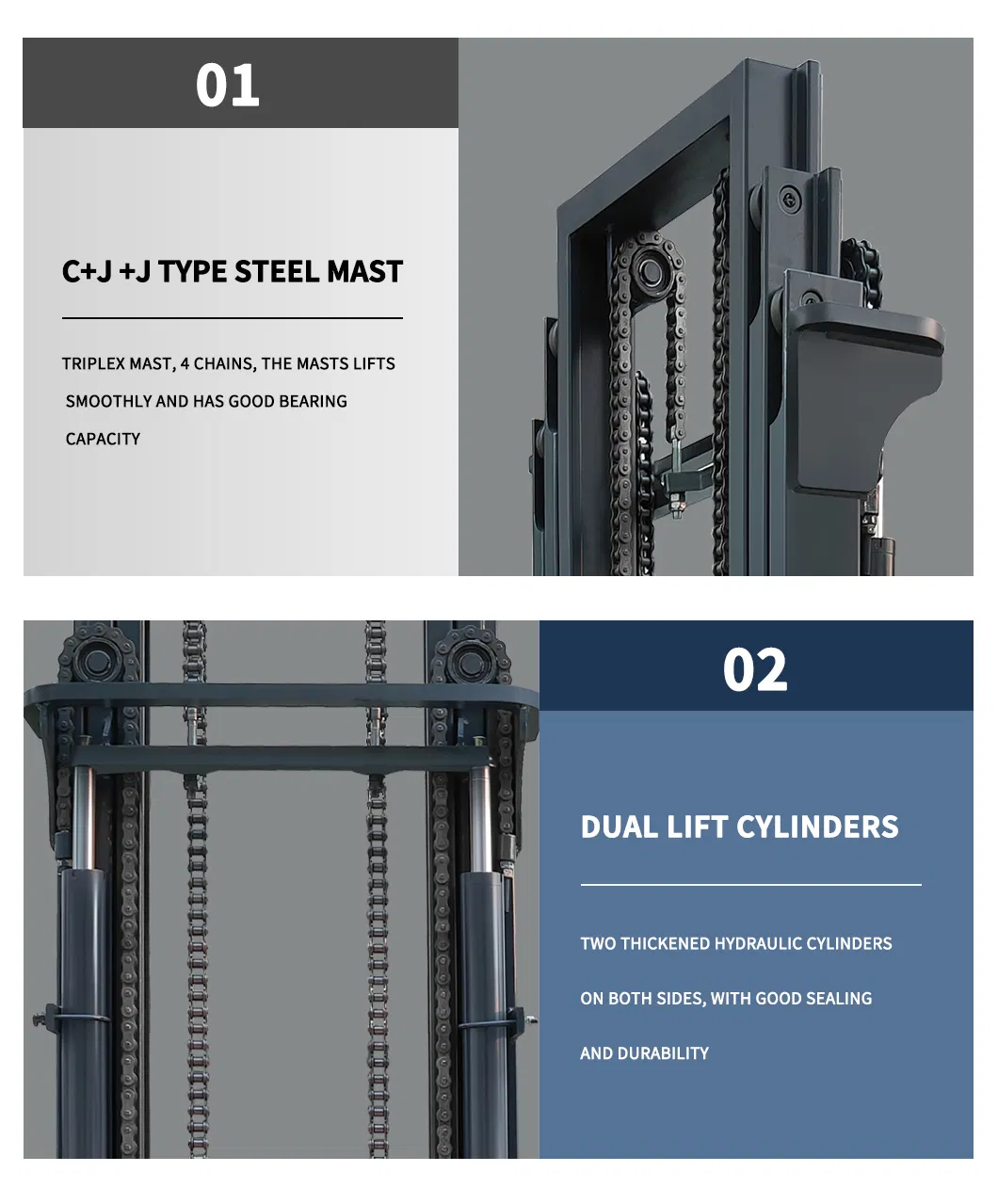 01

C+J +J TYPE STEEL MAST

TRIPLEX MAST, 4 CHAINS, THE MASTS LIFTS SMOOTHLY AND HAS GOOD BEARING CAPACITY

02

DUAL LIFT CYLINDERS

TWO THICKENED HYDRAULIC CYLINDERS ON BOTH SIDES, WITH GOOD SEALING AND DURABILITY