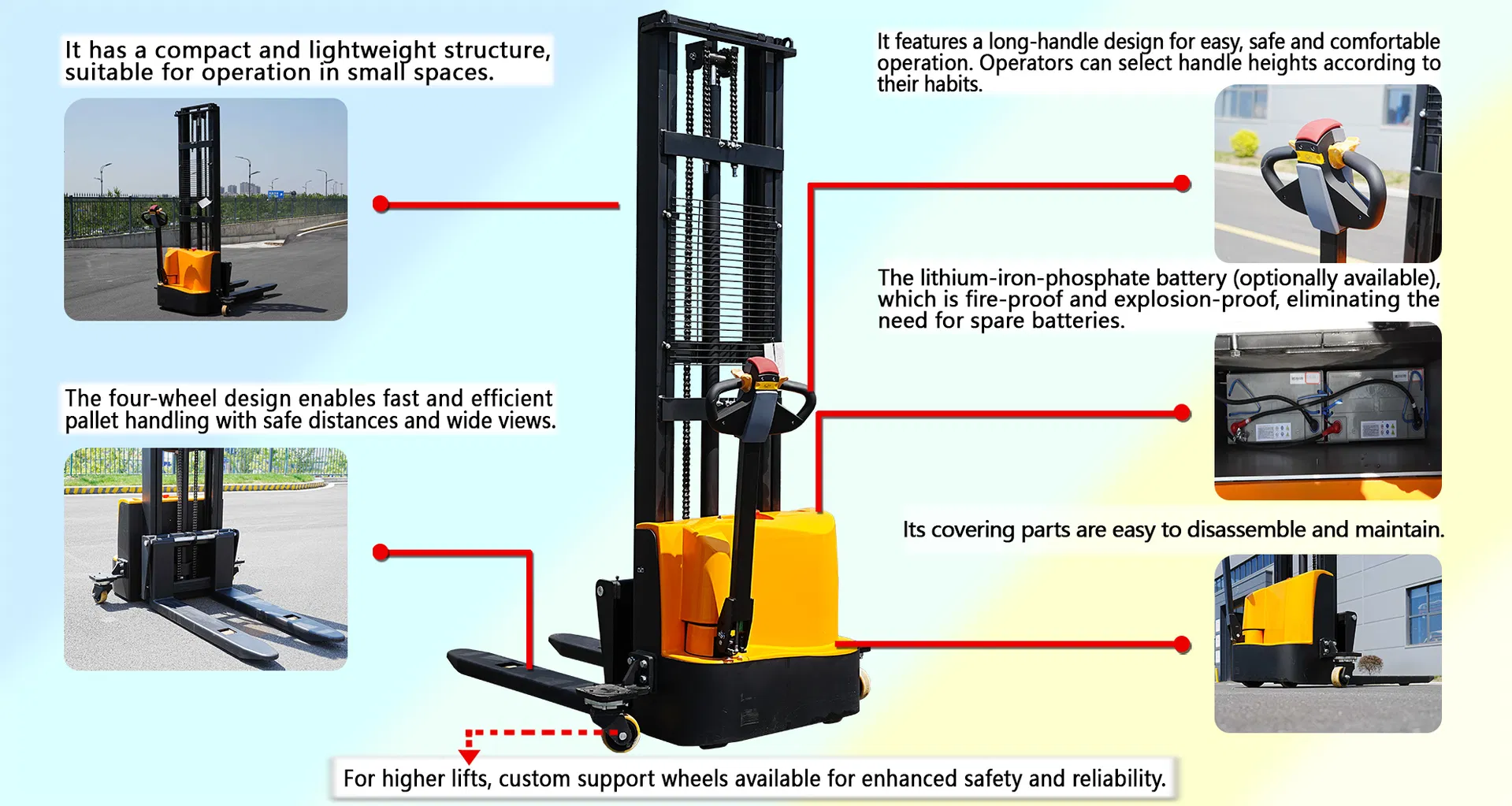 It has a compact and lightweight structure, suitable for operation in small spaces.

The four-wheel design enables fast and efficient pallet handling with safe distances and wide views.

It features a long-handle design for easy, safe and comfortable operation. Operators can select handle heights according to their habits.

The lithium-iron-phosphate battery (optionally available), which is fire-proof and explosion-proof, eliminating the need for spare batteries.

Its covering parts are easy to disassemble and maintain.

For higher lifts, custom support wheels available for enhanced safety and reliability.