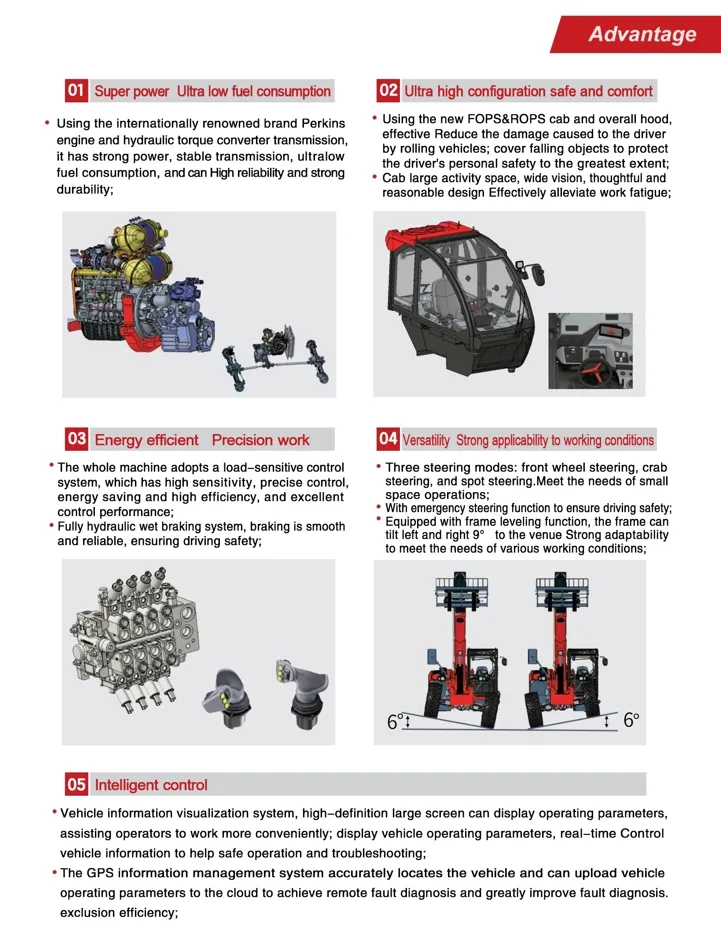 Advantage

01 Super power Ultra low fuel consumption

• Using the internationally renowned brand Perkins engine and hydraulic torque converter transmission, it has strong power, stable transmission, ultralow fuel consumption, and can High reliability and strong durability;

02 Ultra high configuration safe and comfort

• Using the new FOPS&ROPS cab and overall hood, effective Reduce the damage caused to the driver by rolling vehicles; cover falling objects to protect the driver's personal safety to the greatest extent;
• Cab large activity space, wide vision, thoughtful and reasonable design Effectively alleviate work fatigue;

03 Energy efficient Precision work

• The whole machine adopts a load-sensitive control system, which has high sensitivity, precise control, energy saving and high efficiency, and excellent control performance;
• Fully hydraulic wet braking system, braking is smooth and reliable, ensuring driving safety;

04 Versatility Strong applicability to working conditions

• Three steering modes: front wheel steering, crab steering, and spot steering.Meet the needs of small space operations;
• With emergency steering function to ensure driving safety;
• Equipped with frame leveling function, the frame can tilt left and right 9° to the venue Strong adaptability to meet the needs of various working conditions;

6°

6°

05 Intelligent control

• Vehicle information visualization system, high-definition large screen can display operating parameters, assisting operators to work more conveniently; display vehicle operating parameters, real-time Control vehicle information to help safe operation and troubleshooting;
• The GPS information management system accurately locates the vehicle and can upload vehicle operating parameters to the cloud to achieve remote fault diagnosis and greatly improve fault diagnosis. exclusion efficiency;