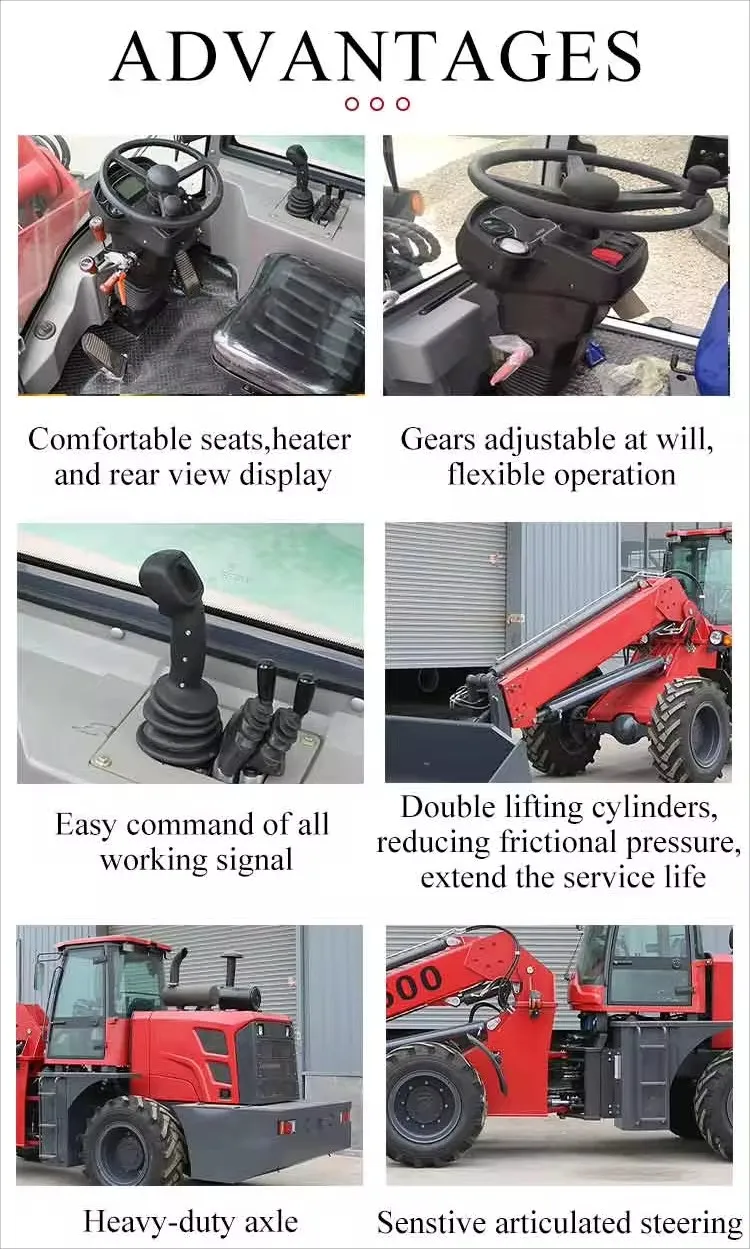 ADVANTAGES

Comfortable seats,heater and rear view display

Gears adjustable at will, flexible operation

Easy command of all working signal

Double lifting cylinders, reducing frictional pressure, extend the service life

Heavy-duty axle

Senstive articulated steering