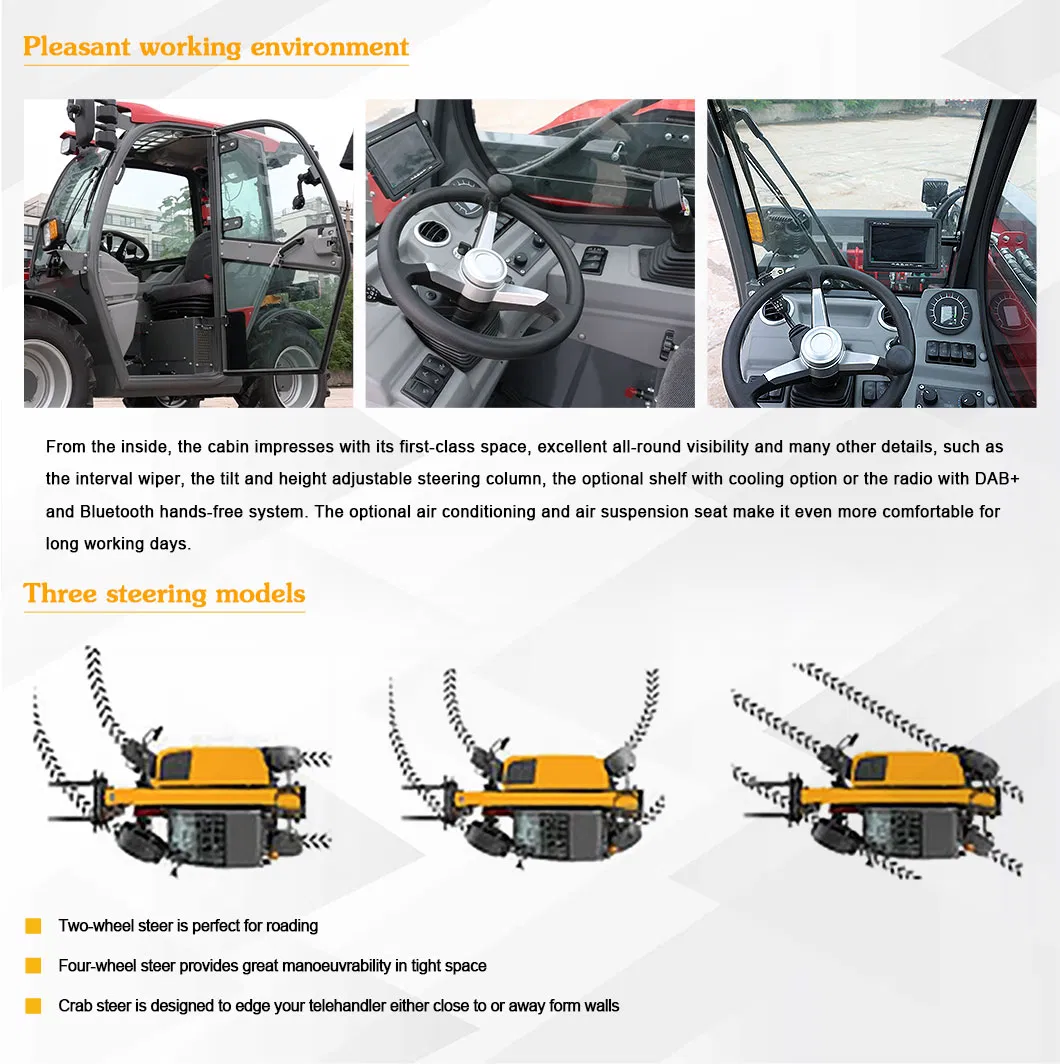 Pleasant working environment

From the inside, the cabin impresses with its first-class space, excellent all-round visibility and many other details, such as the interval wiper, the tilt and height adjustable steering column, the optional shelf with cooling option or the radio with DAB+ and Bluetooth hands-free system. The optional air conditioning and air suspension seat make it even more comfortable for long working days.

Three steering models

Two-wheel steer is perfect for roading

Four-wheel steer provides great manoeuvrability in tight space

Crab steer is designed to edge your telehandler either close to or away form walls