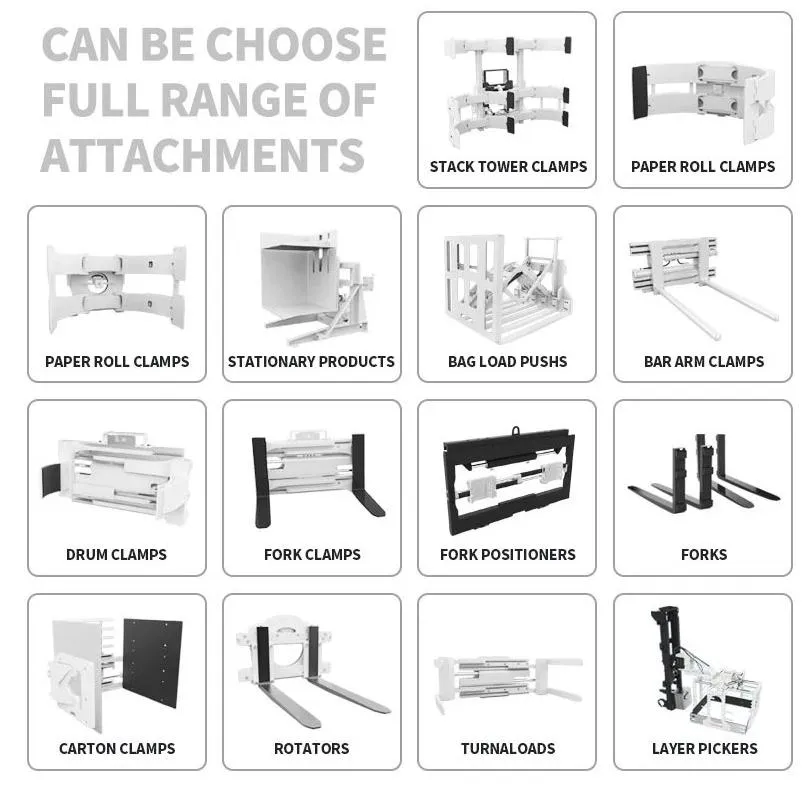 CAN BE CHOOSE FULL RANGE OF ATTACHMENTS

STACK TOWER CLAMPS

PAPER ROLL CLAMPS

PAPER ROLL CLAMPS

STATIONARY PRODUCTS

BAG LOAD PUSHS

BAR ARM CLAMPS

DRUM CLAMPS

FORK CLAMPS

FORK POSITIONERS

FORKS

CARTON CLAMPS

ROTATORS

TURNALOADS

LAYER PICKERS