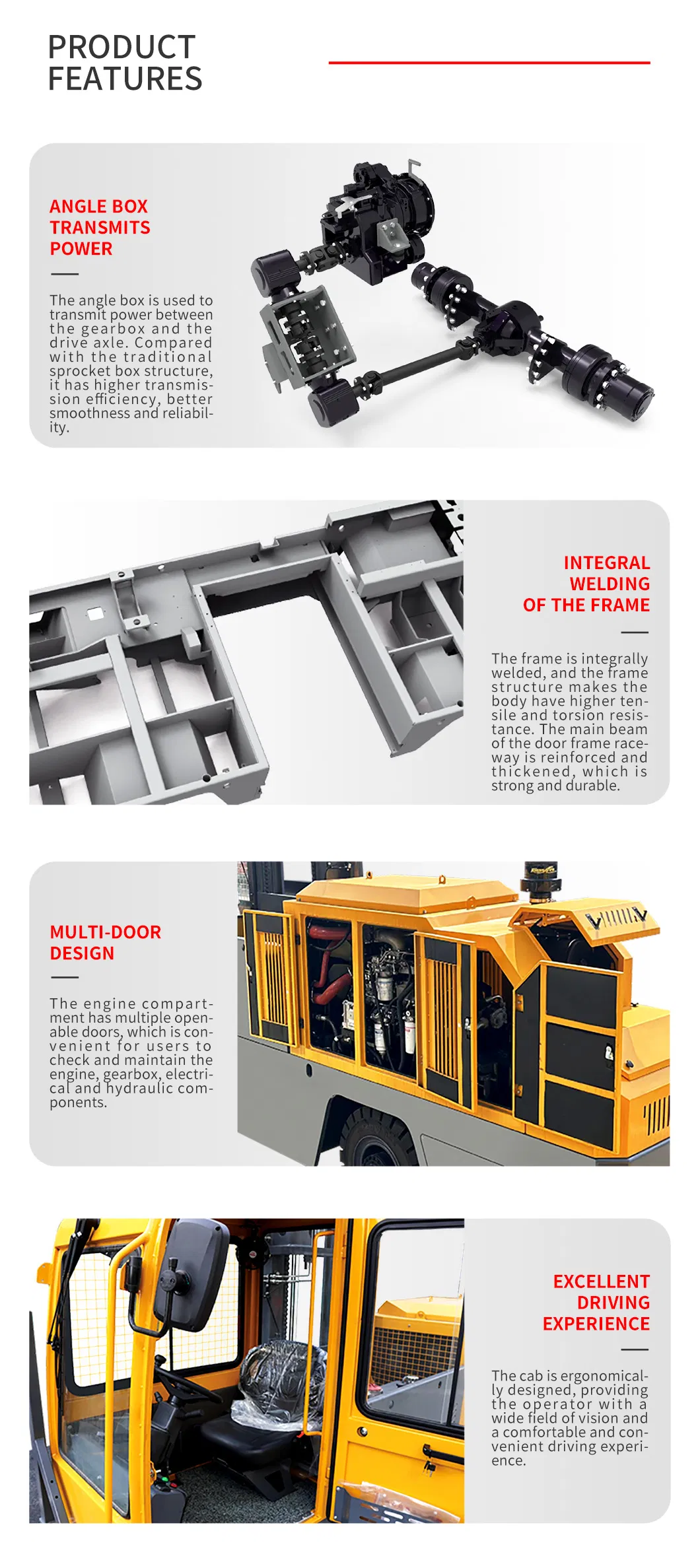 PRODUCT FEATURES

ANGLE BOX TRANSMITS POWER

The angle box is used to transmit power between the gearbox and the drive axle. Compared with the traditional sprocket box structure, it has higher transmission efficiency, better smoothness and reliability.

INTEGRAL WELDING OF THE FRAME

The frame is integrally welded, and the frame structure makes the body have higher tensile and torsion resistance. The main beam of the door frame raceway is reinforced and thickened, which is strong and durable.

MULTI-DOOR DESIGN

The engine compartment has multiple openable doors, which is convenient for users to check and maintain the engine, gearbox, electrical and hydraulic components.

EXCELLENT DRIVING EXPERIENCE

The cab is ergonomically designed, providing the operator with a wide field of vision and a comfortable and convenient driving experience.