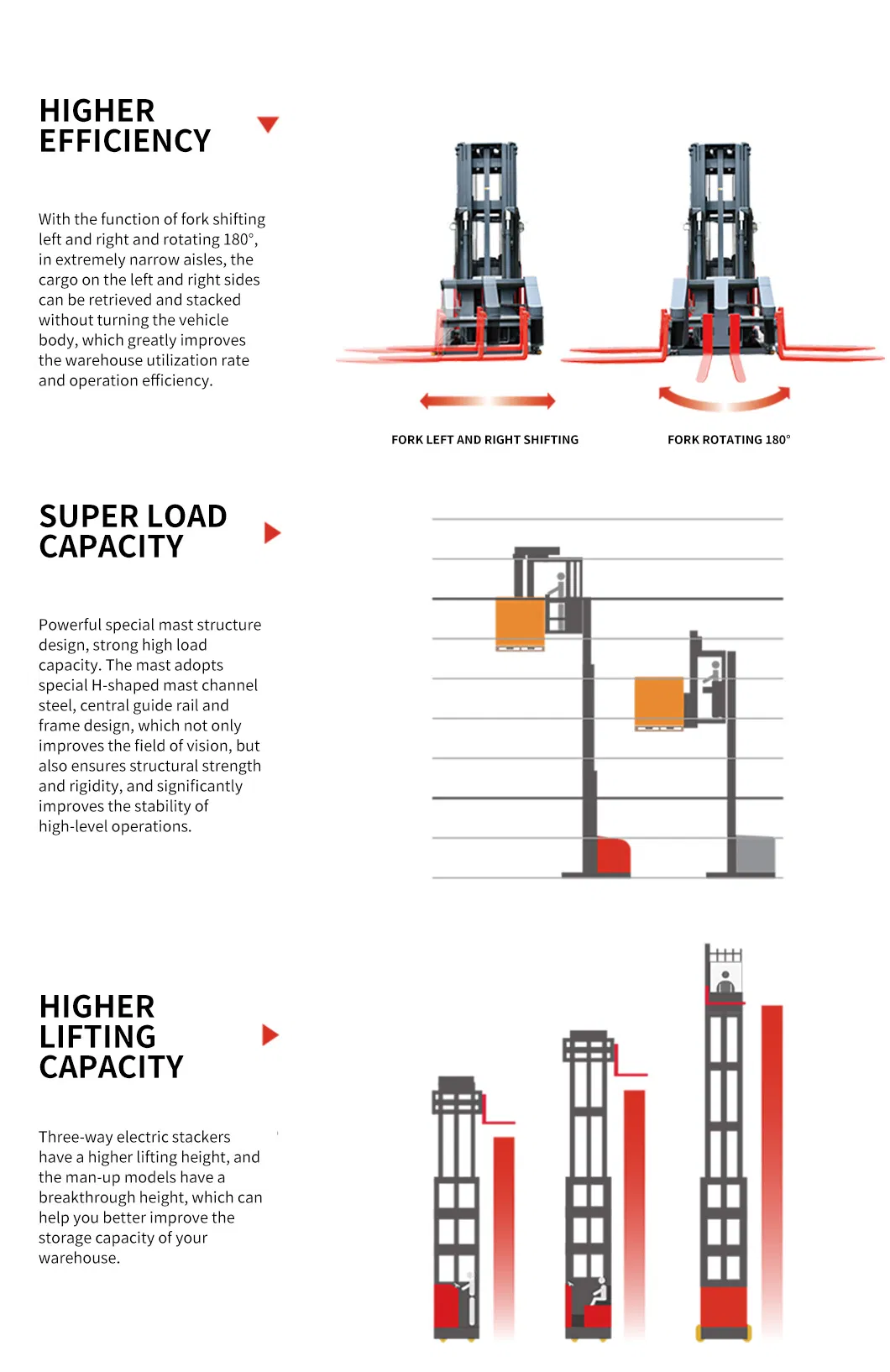 HIGHER EFFICIENCY

With the function of fork shifting left and right and rotating 180°, in extremely narrow aisles, the cargo on the left and right sides can be retrieved and stacked without turning the vehicle body, which greatly improves the warehouse utilization rate and operation efficiency.

FORK LEFT AND RIGHT SHIFTING

FORK ROTATING 180°

SUPER LOAD CAPACITY

Powerful special mast structure design, strong high load capacity. The mast adopts special H-shaped mast channel steel, central guide rail and frame design, which not only improves the field of vision, but also ensures structural strength and rigidity, and significantly improves the stability of high-level operations.

HIGHER LIFTING CAPACITY

Three-way electric stackers have a higher lifting height, and the man-up models have a breakthrough height, which can help you better improve the storage capacity of your warehouse.