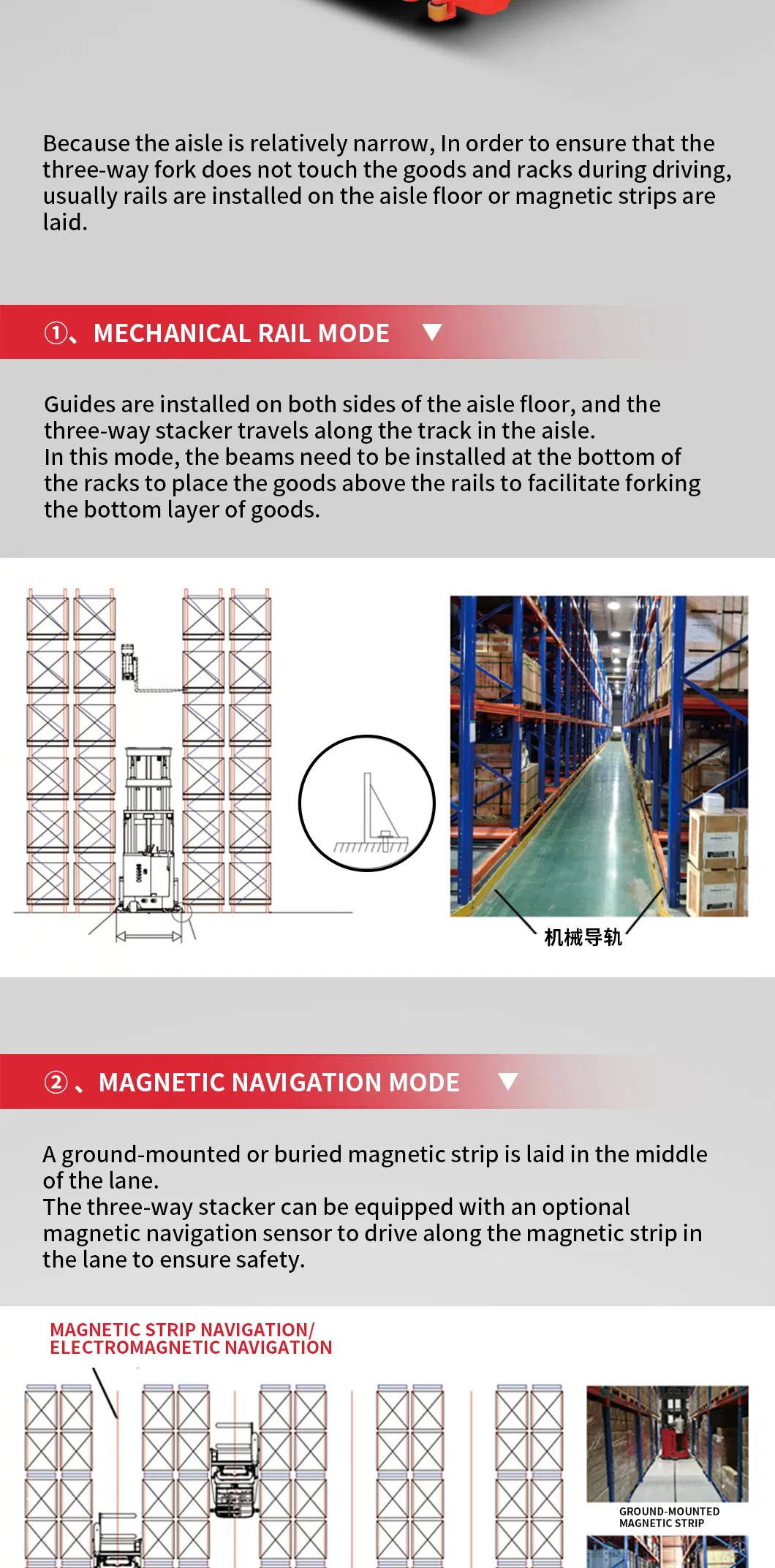 Because the aisle is relatively narrow, In order to ensure that the three-way fork does not touch the goods and racks during driving, usually rails are installed on the aisle floor or magnetic strips are laid.

①、MECHANICAL RAIL MODE

Guides are installed on both sides of the aisle floor, and the three-way stacker travels along the track in the aisle.
In this mode, the beams need to be installed at the bottom of the racks to place the goods above the rails to facilitate forking the bottom layer of goods.

机械导轨

②、MAGNETIC NAVIGATION MODE

A ground-mounted or buried magnetic strip is laid in the middle of the lane.
The three-way stacker can be equipped with an optional magnetic navigation sensor to drive along the magnetic strip in the lane to ensure safety.

MAGNETIC STRIP NAVIGATION/ ELECTROMAGNETIC NAVIGATION

GROUND-MOUNTED MAGNETIC STRIP