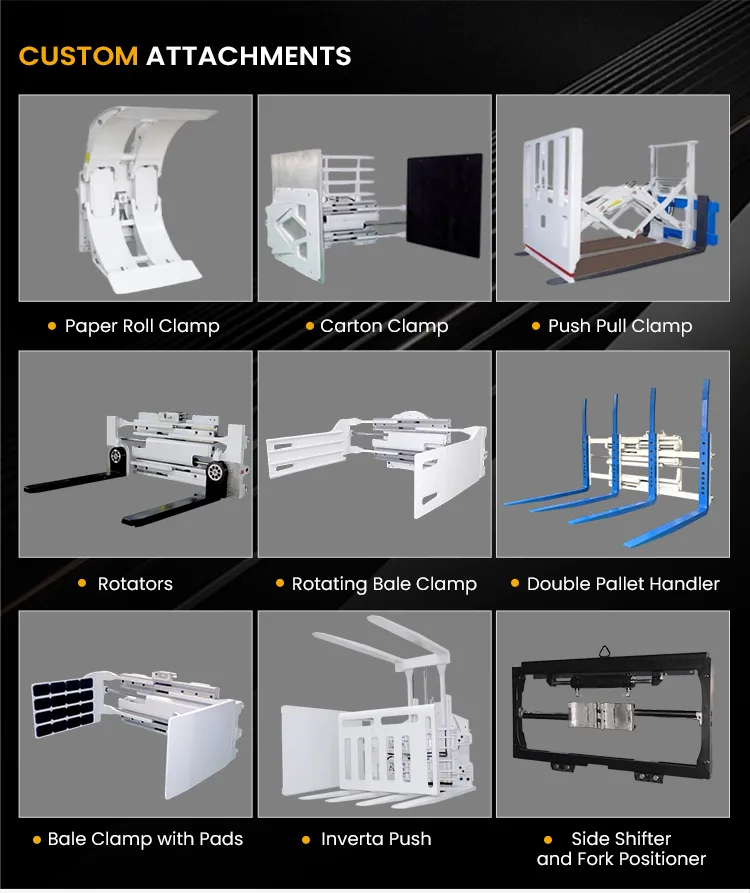 CUSTOM ATTACHMENTS

• Paper Roll Clamp

• Carton Clamp

• Push Pull Clamp

• Rotators

• Rotating Bale Clamp

• Double Pallet Handler

• Bale Clamp with Pads

• Inverta Push

• Side Shifter and Fork Positioner