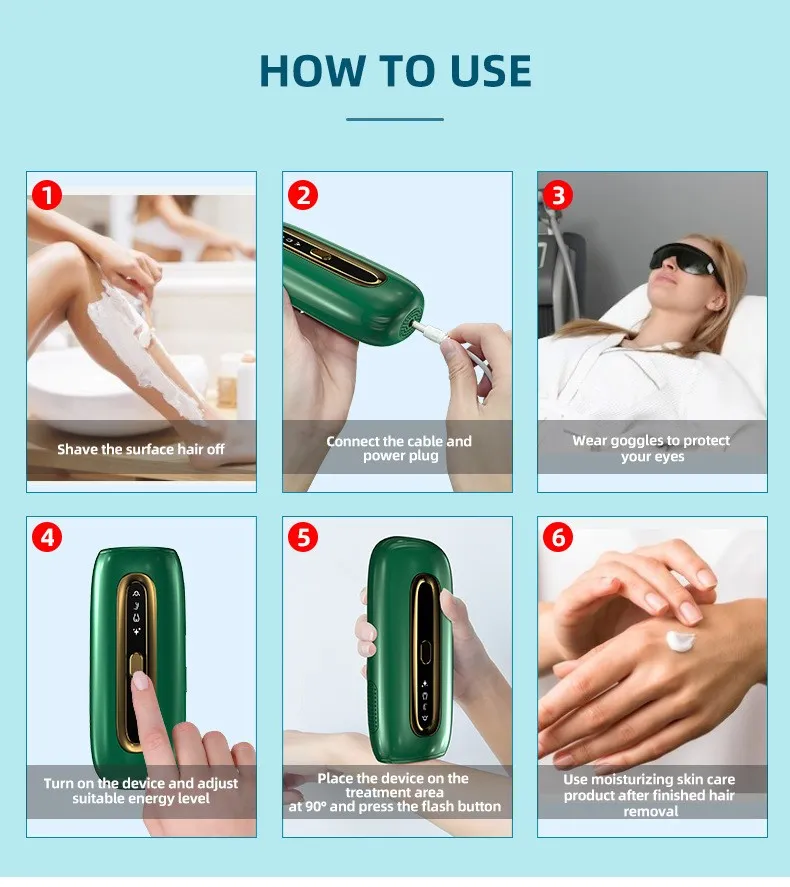 HOW TO USE

1
Shave the surface hair off

2
Connect the cable and power plug

3
Wear goggles to protect your eyes

4
Turn on the device and adjust suitable energy level

5
Place the device on the treatment area at 90° and press the flash button

6
Use moisturizing skin care product after finished hair removal