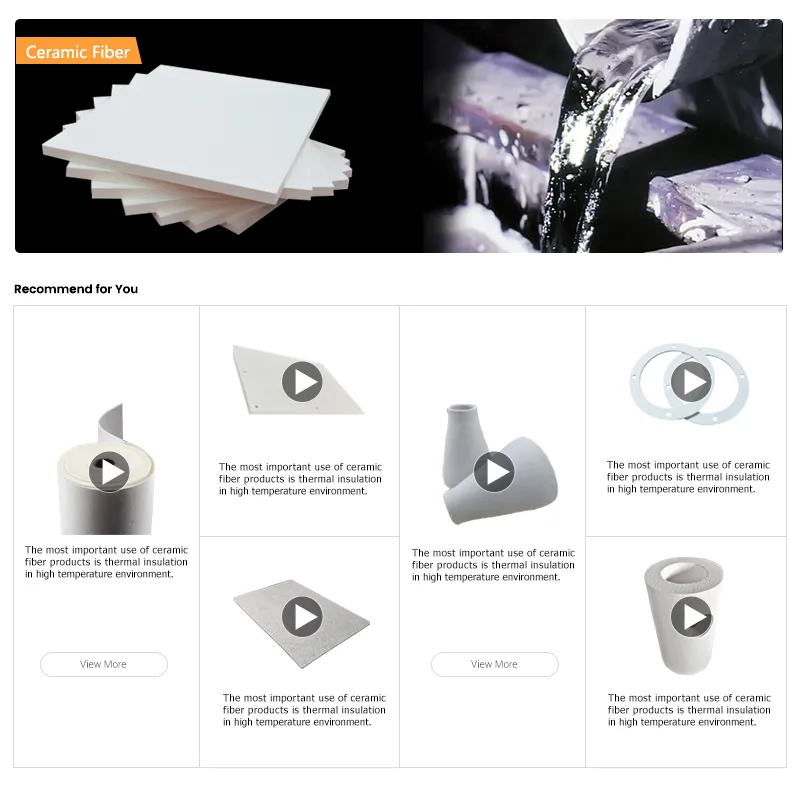 Ceramic Fiber

Recommend for You

The most important use of ceramic fiber products is thermal insulation in high temperature environment.

View More

The most important use of ceramic fiber products is thermal insulation in high temperature environment.

The most important use of ceramic fiber products is thermal insulation in high temperature environment.

The most important use of ceramic fiber products is thermal insulation in high temperature environment.

View More

The most important use of ceramic fiber products is thermal insulation in high temperature environment.

The most important use of ceramic fiber products is thermal insulation in high temperature environment.