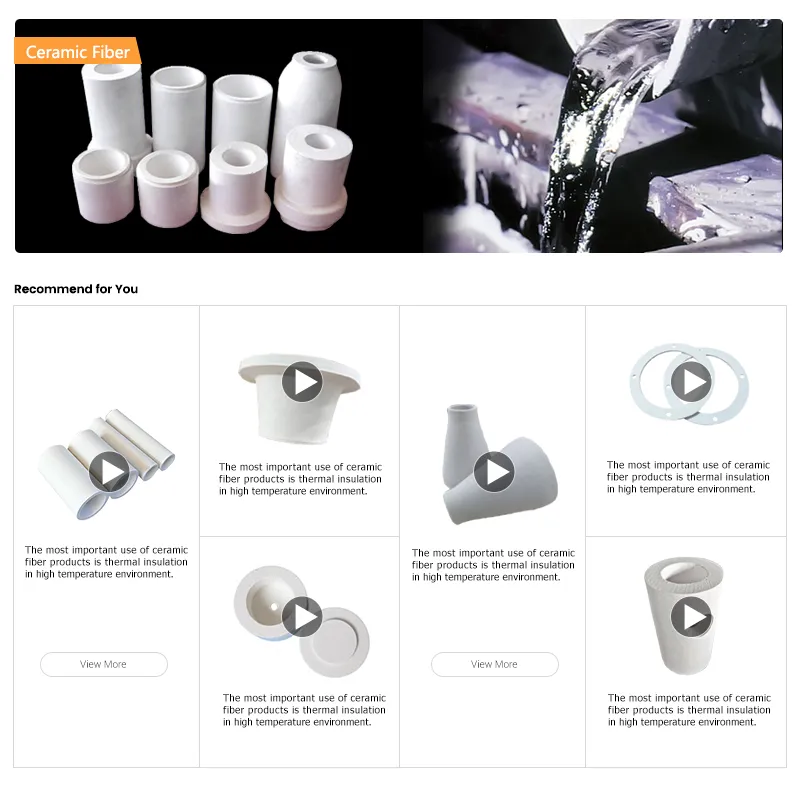 Ceramic Fiber

Recommend for You

The most important use of ceramic fiber products is thermal insulation in high temperature environment.

View More

The most important use of ceramic fiber products is thermal insulation in high temperature environment.

The most important use of ceramic fiber products is thermal insulation in high temperature environment.

The most important use of ceramic fiber products is thermal insulation in high temperature environment.

View More

The most important use of ceramic fiber products is thermal insulation in high temperature environment.

The most important use of ceramic fiber products is thermal insulation in high temperature environment.