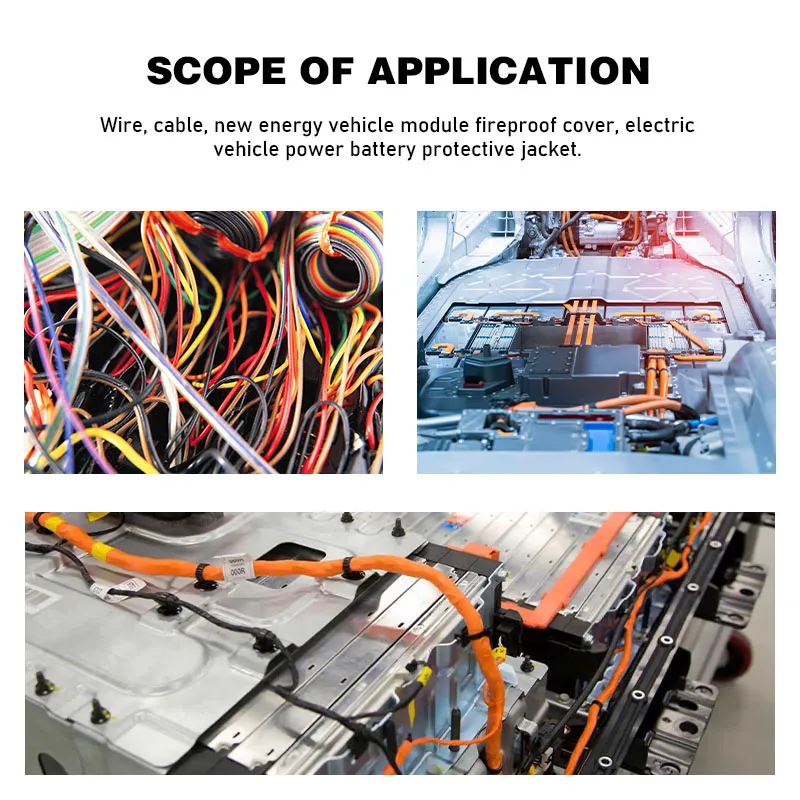 SCOPE OF APPLICATION

Wire, cable, new energy vehicle module fireproof cover, electric vehicle power battery protective jacket.