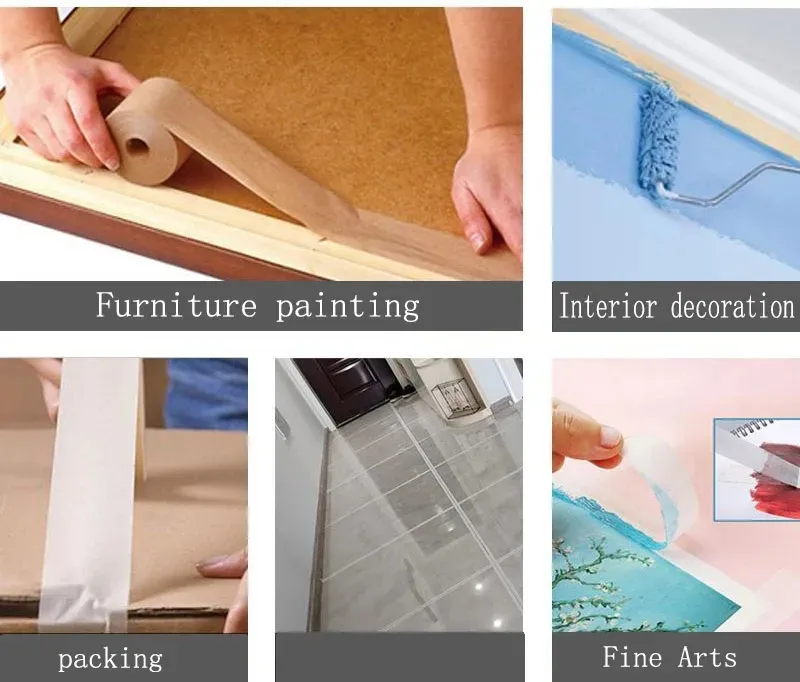 Furniture painting

Interior decoration

packing

Fine Arts