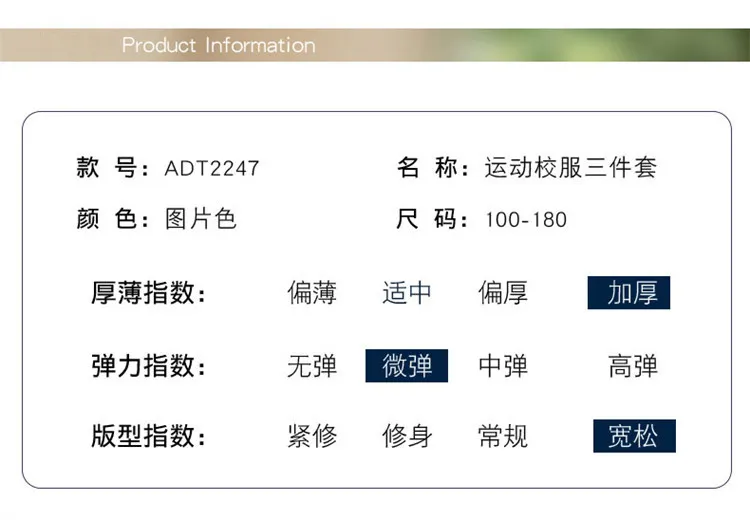 Product Information

款 号：ADT2247

名 称：运动校服三件套

颜 色：图片色

尺 码：100-180

厚薄指数： 偏薄 适中 偏厚 加厚

弹力指数： 无弹 微弹 中弹 高弹

版型指数： 紧修 修身 常规 宽松