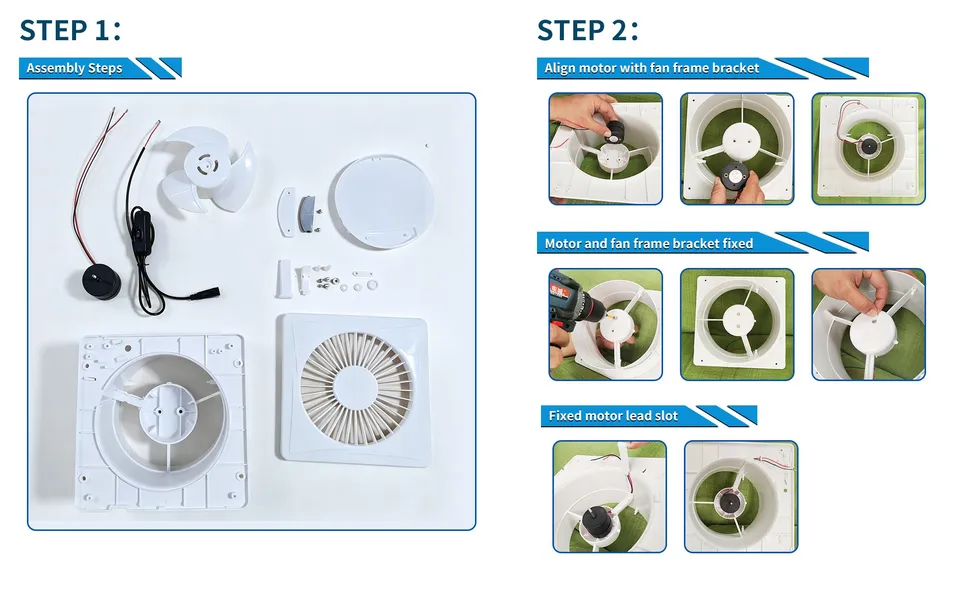 STEP 1:

Assembly Steps

STEP 2:

Align motor with fan frame bracket

Motor and fan frame bracket fixed

Fixed motor lead slot